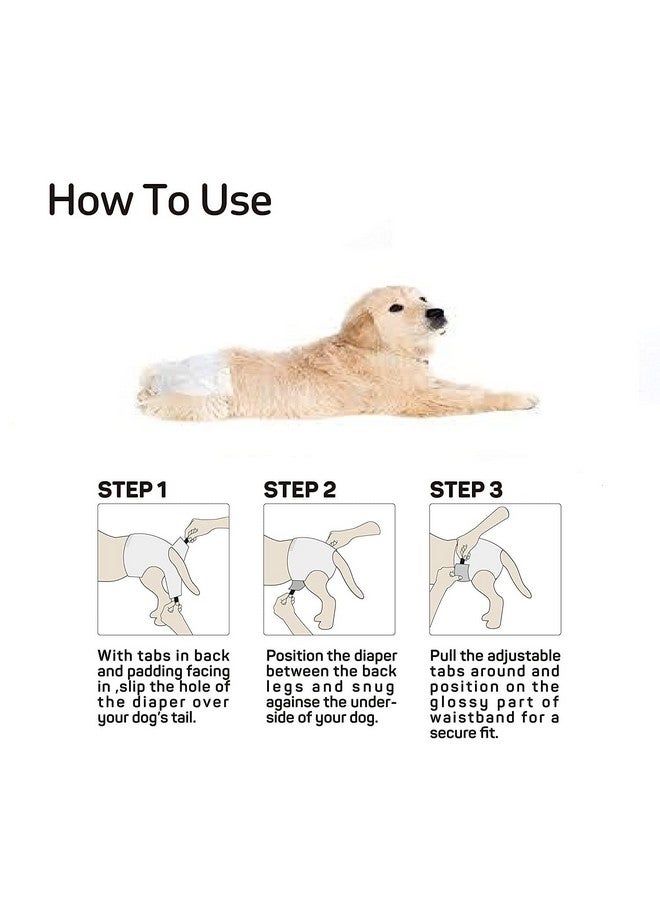 How To Use

STEP 1

With tabs in back and padding facing in ,slip the hole of the diaper over your dog's tail.

STEP 2

Position the diaper between the back legs and snug againse the underside of your dog.

STEP 3

Pull the adjustable tabs around and position on the glossy part of waistband for a secure fit.