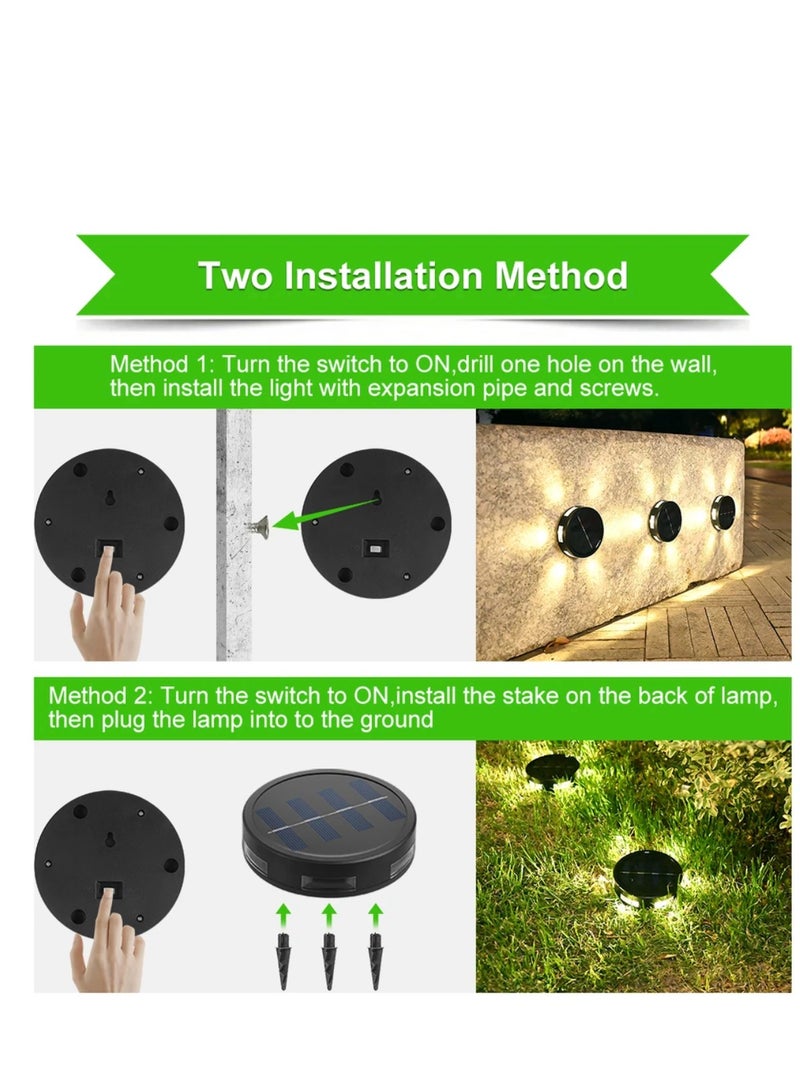 Two Installation Method

Method 1: Turn the switch to ON,drill one hole on the wall, then install the light with expansion pipe and screws.

Method 2: Turn the switch to ON,install the stake on the back of lamp, then plug the lamp into to the ground