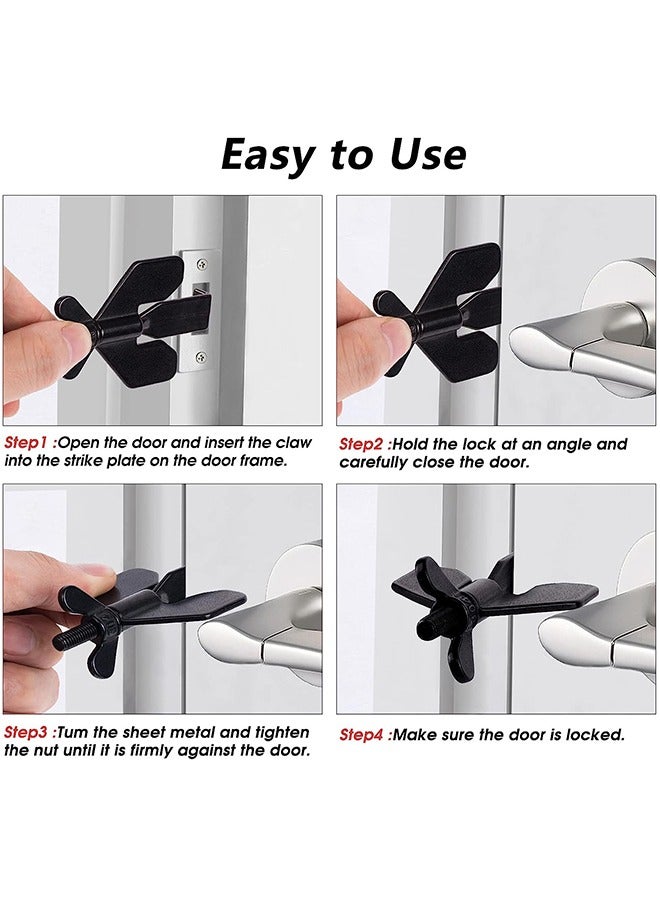 Easy to Use

Step1 :Open the door and insert the claw into the strike plate on the door frame.

Step2 :Hold the lock at an angle and carefully close the door.

Step3 :Tum the sheet metal and tighten the nut until it is firmly against the door.

Step4 :Make sure the door is locked.