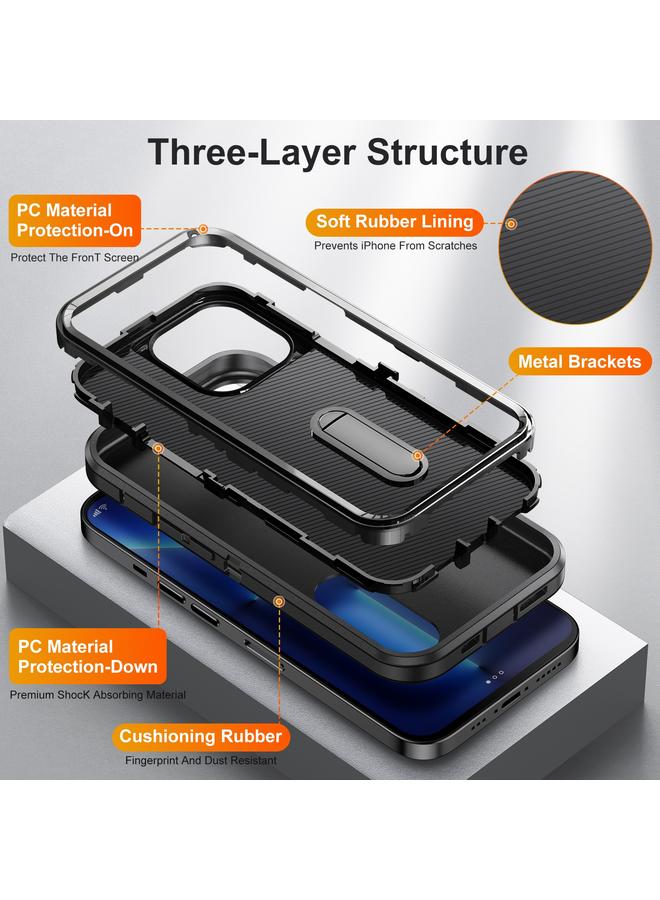 Three-Layer Structure

PC Material Protection-On

Protect The FronT Screen

Soft Rubber Lining

Prevents iPhone From Scratches

Metal Brackets

PC Material Protection-Down

Premium ShocK Absorbing Material

Cushioning Rubber

Fingerprint And Dust Resistant