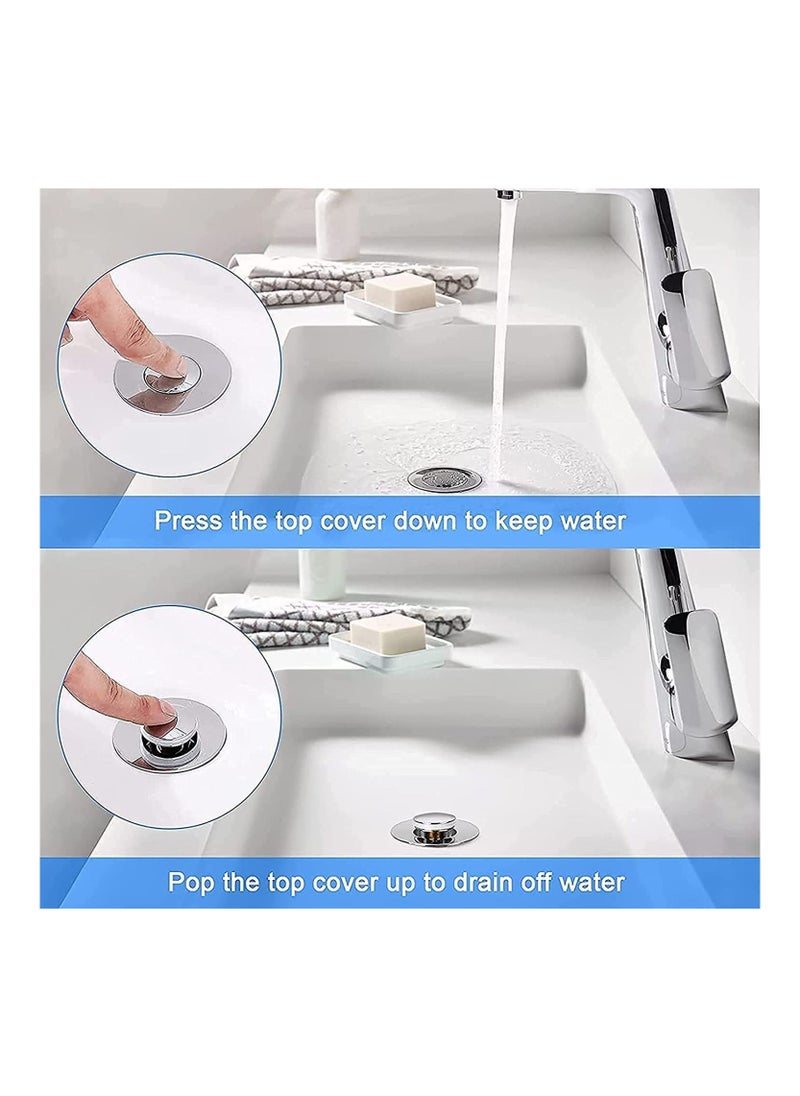 Press the top cover down to keep water

Pop the top cover up to drain off water