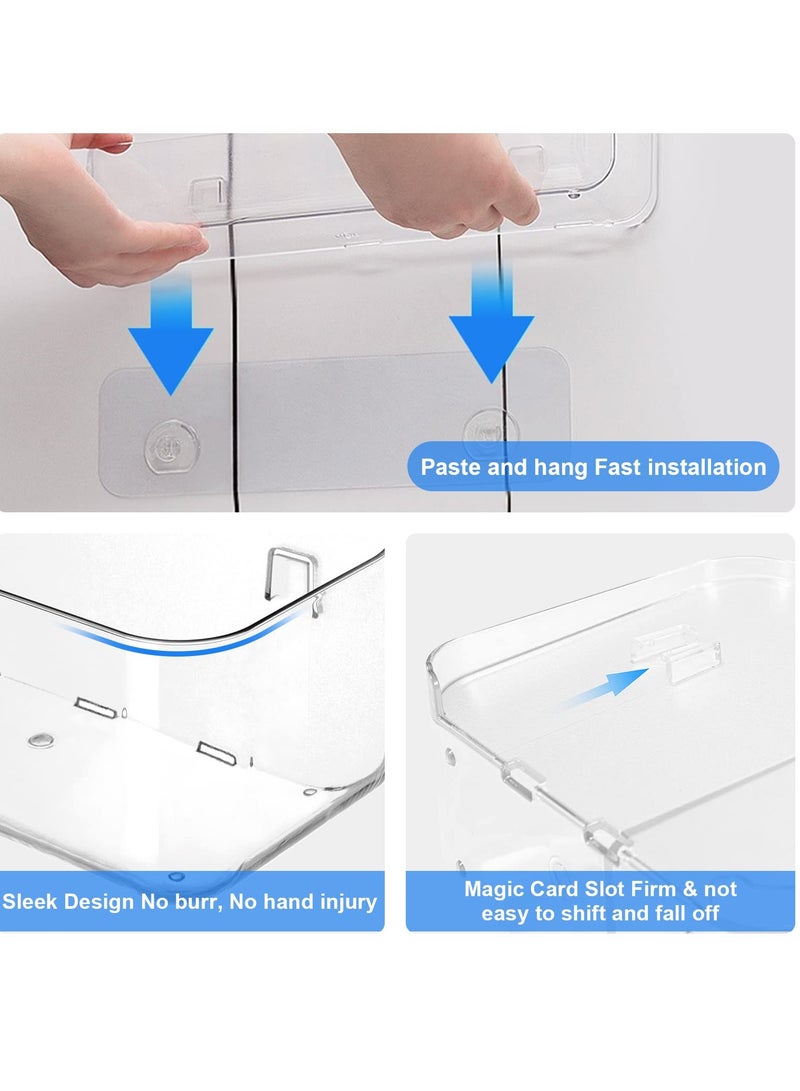 Paste and hang Fast installation

Sleek Design No burr, No hand injury

Magic Card Slot Firm & not easy to shift and fall off