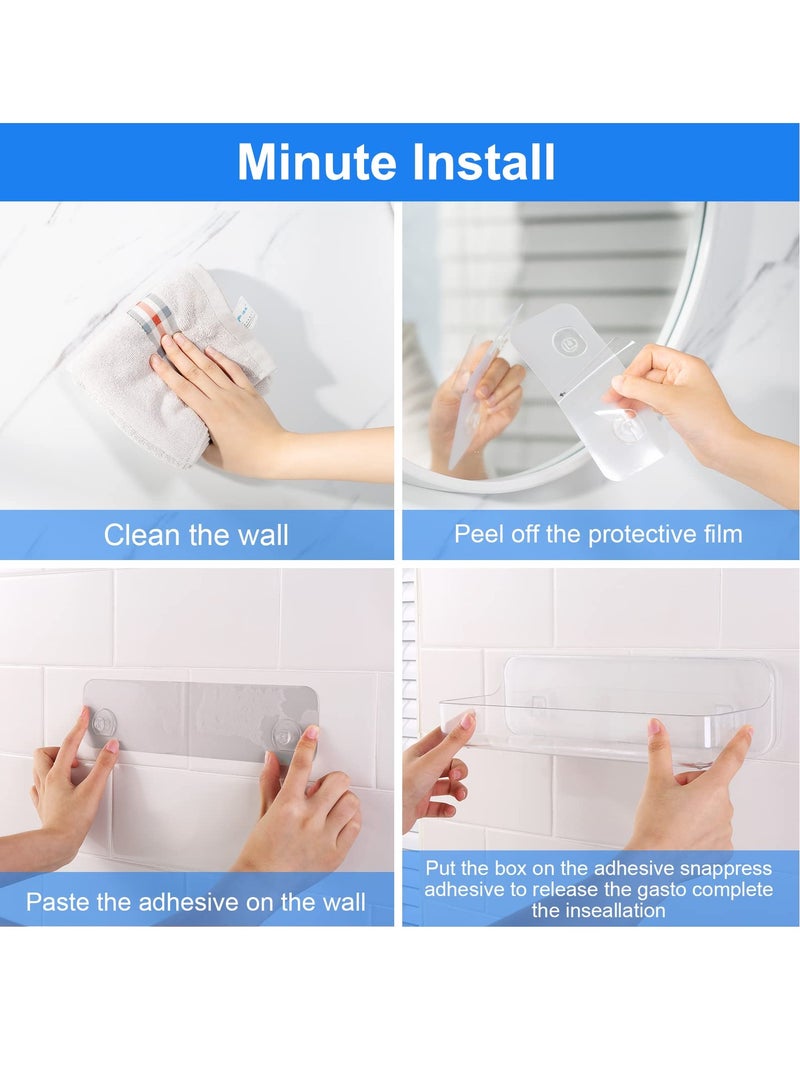 Minute Install

Clean the wall

Peel off the protective film

Paste the adhesive on the wall

Put the box on the adhesive snappress adhesive to release the gasto complete the inseallation