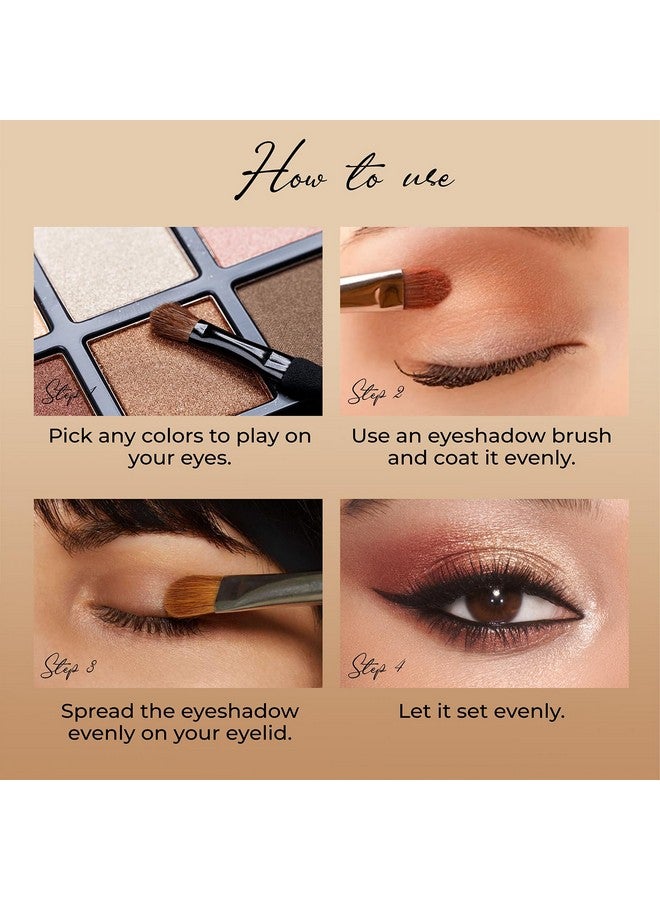 How to use

Step 1

Pick any colors to play on your eyes.

Step 2

Use an eyeshadow brush and coat it evenly.

Step 3

Spread the eyeshadow evenly on your eyelid.

Step 4

Let it set evenly.