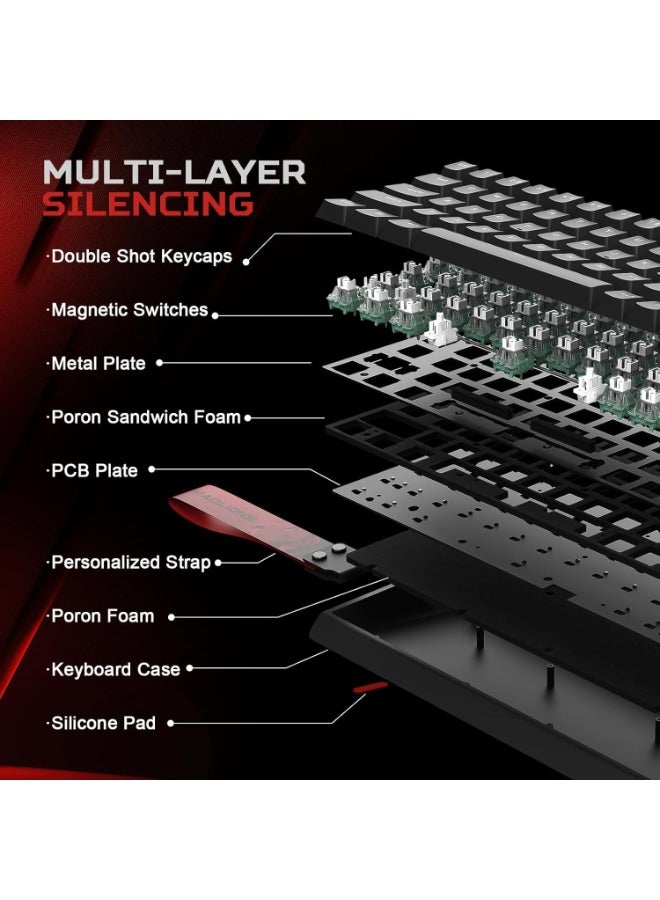 MULTI-LAYER
SILENCING

·Double Shot Keycaps

·Magnetic Switches

·Metal Plate

·Poron Sandwich Foam

·PCB Plate

·Personalized Strap

·Poron Foam

·Keyboard Case

·Silicone Pad