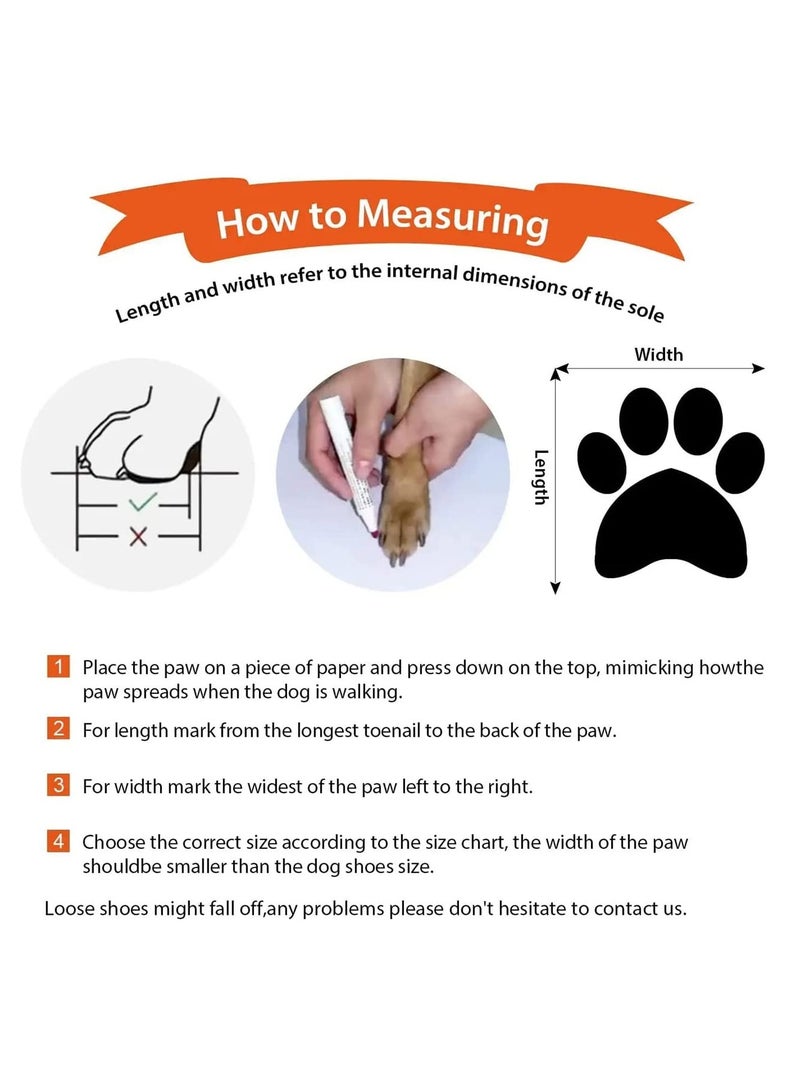 How to Measuring

Length and width refer to the internal dimensions of the sole

Width

Length

1 Place the paw on a piece of paper and press down on the top, mimicking howthe paw spreads when the dog is walking.

2 For length mark from the longest toenail to the back of the paw.

3 For width mark the widest of the paw left to the right.

4 Choose the correct size according to the size chart, the width of the paw shouldbe smaller than the dog shoes size.

Loose shoes might fall off,any problems please don't hesitate to contact us.