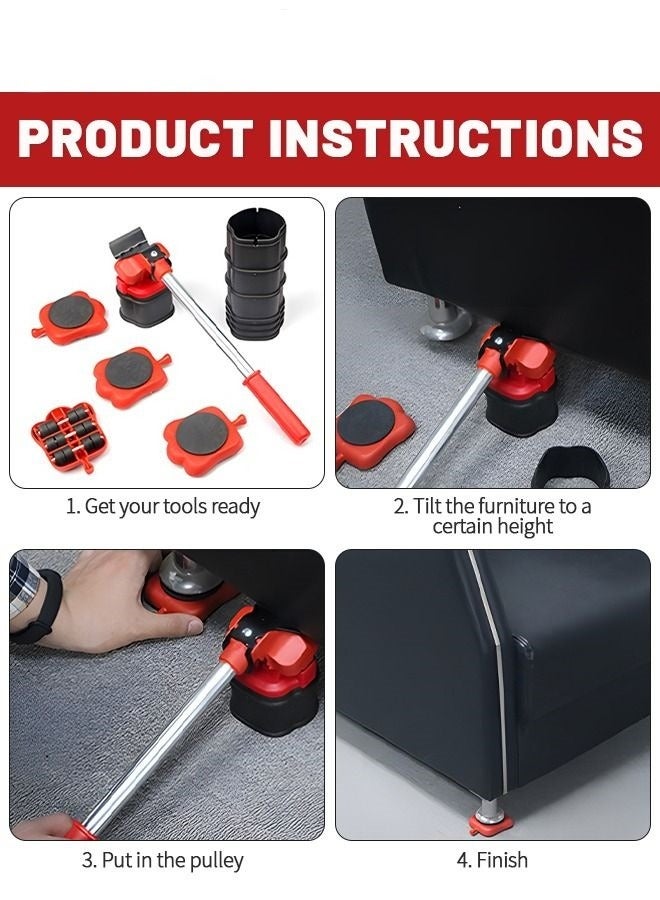 PRODUCT INSTRUCTIONS

1. Get your tools ready

2. Tilt the furniture to a certain height

3. Put in the pulley

4. Finish