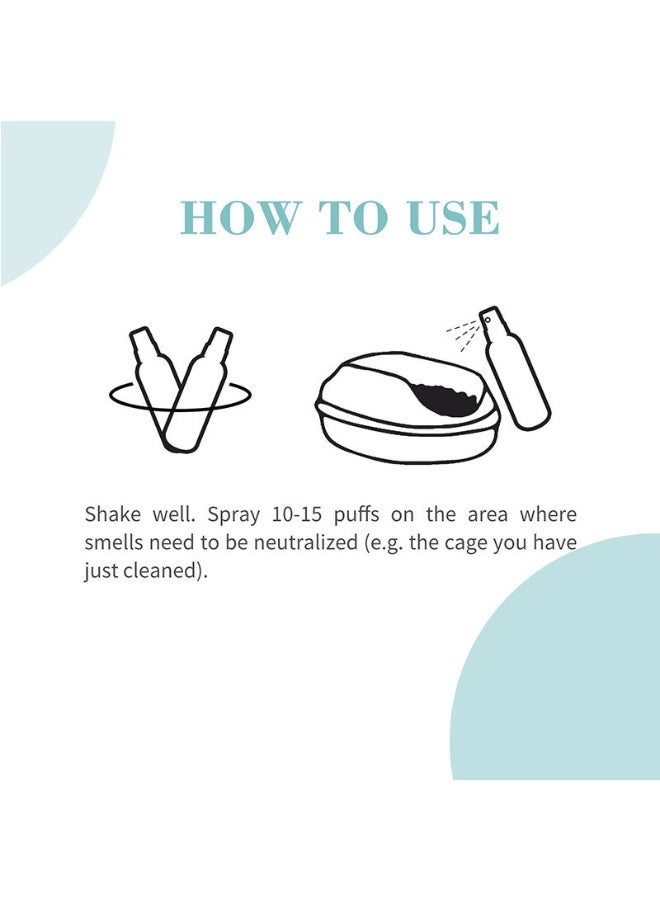 HOW TO USE

Shake well. Spray 10-15 puffs on the area where smells need to be neutralized (e.g. the cage you have just cleaned).