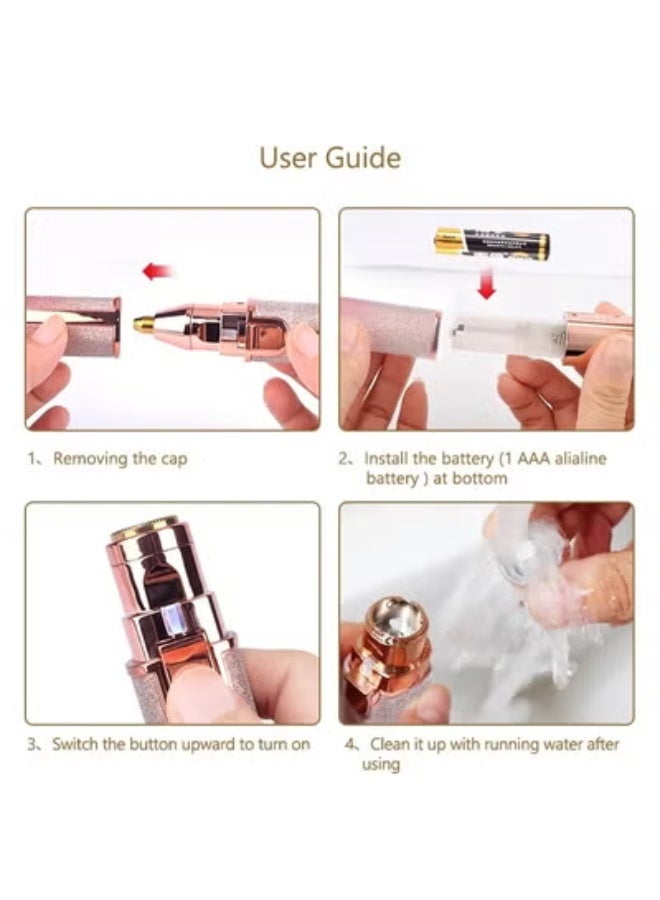 User Guide

1、Removing the cap

2、Install the battery (1 AAA alialine battery ) at bottom

3、Switch the button upward to turn on

4、Clean it up with running water after using