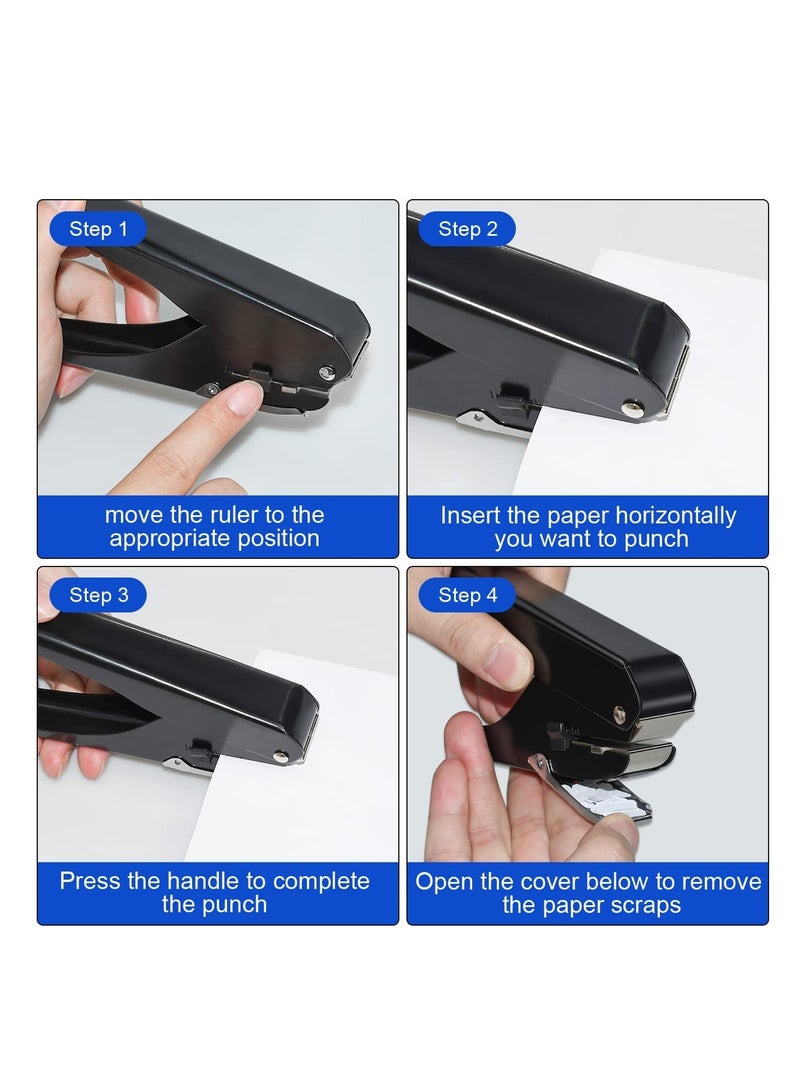 Step 1

move the ruler to the appropriate position

Step 2

Insert the paper horizontally you want to punch

Step 3

Press the handle to complete the punch

Step 4

Open the cover below to remove the paper scraps