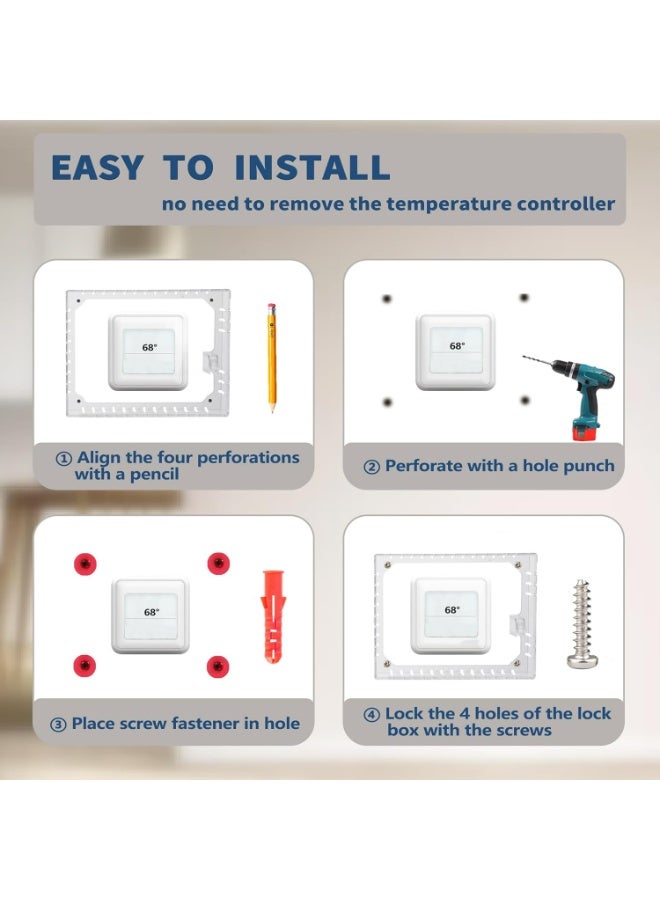 EASY TO INSTALL
no need to remove the temperature controller

68°

① Align the four perforations with a pencil

68°

② Perforate with a hole punch

68°

③ Place screw fastener in hole

68°

④ Lock the 4 holes of the lock box with the screws