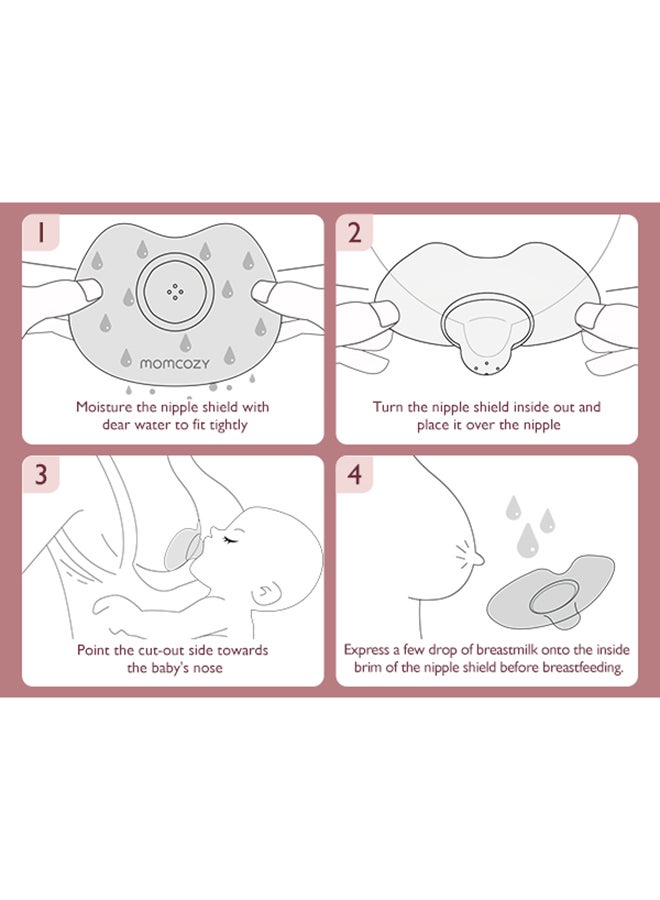 1

momcozy

Moisture the nipple shield with dear water to fit tightly

2

Turn the nipple shield inside out and place it over the nipple

3

Point the cut-out side towards the baby's nose

4

Express a few drop of breastmilk onto the inside brim of the nipple shield before breastfeeding.