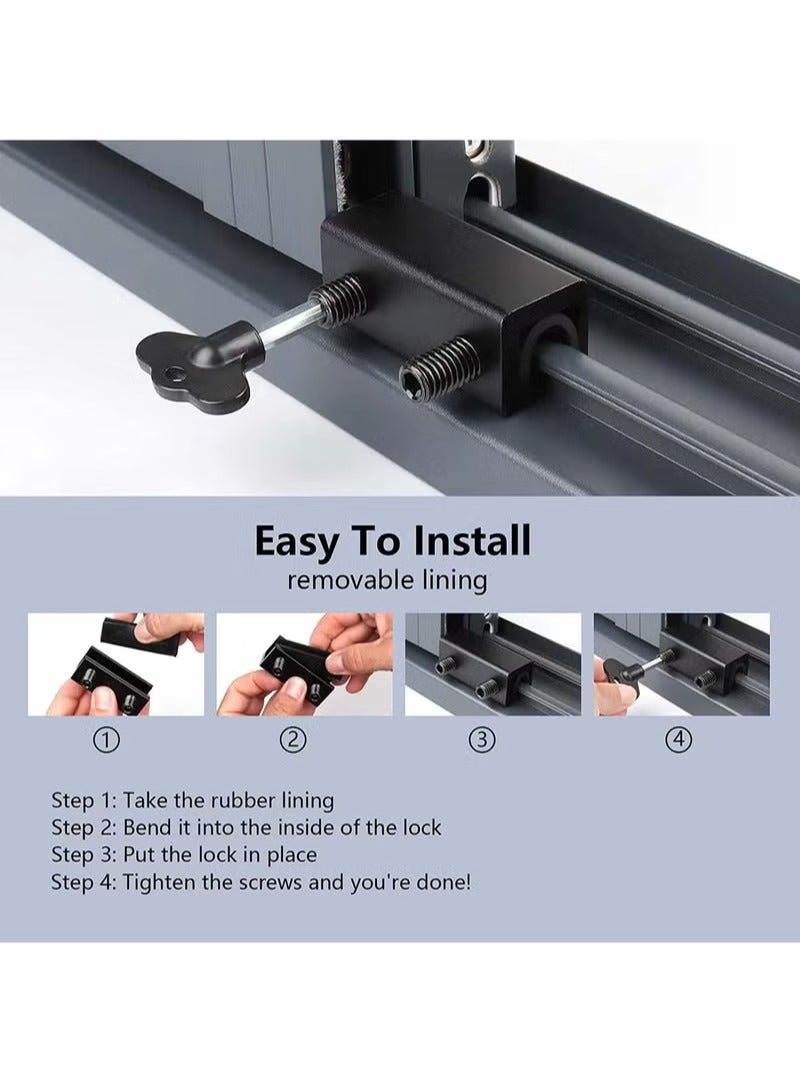 Easy To Install
removable lining

①

②

③

④

Step 1: Take the rubber lining
Step 2: Bend it into the inside of the lock
Step 3: Put the lock in place
Step 4: Tighten the screws and you're done!