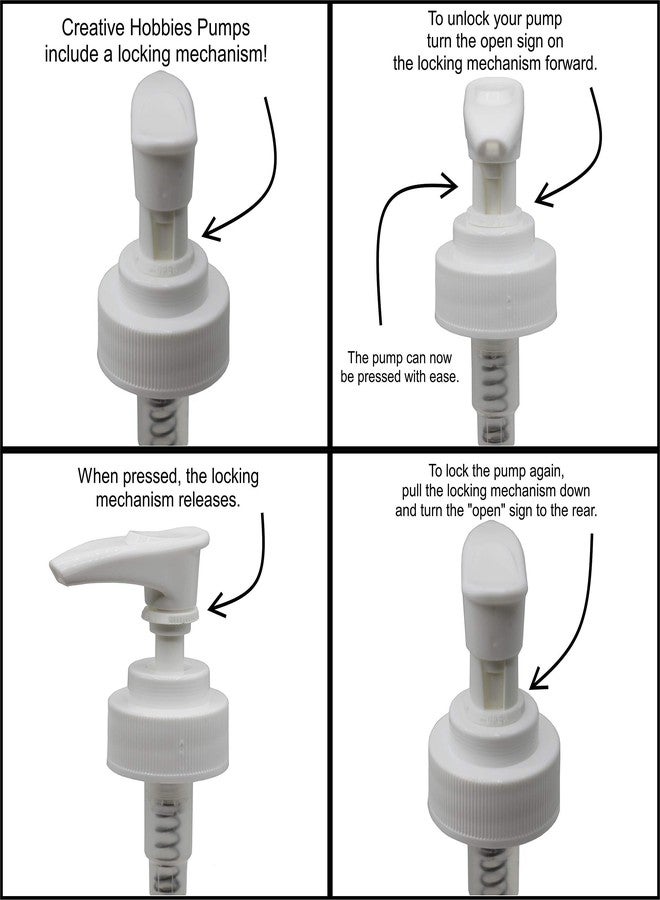 Creative Hobbies Pumps include a locking mechanism!

To unlock your pump turn the open sign on the locking mechanism forward.

The pump can now be pressed with ease.

When pressed, the locking mechanism releases.

To lock the pump again, pull the locking mechanism down and turn the "open" sign to the rear.