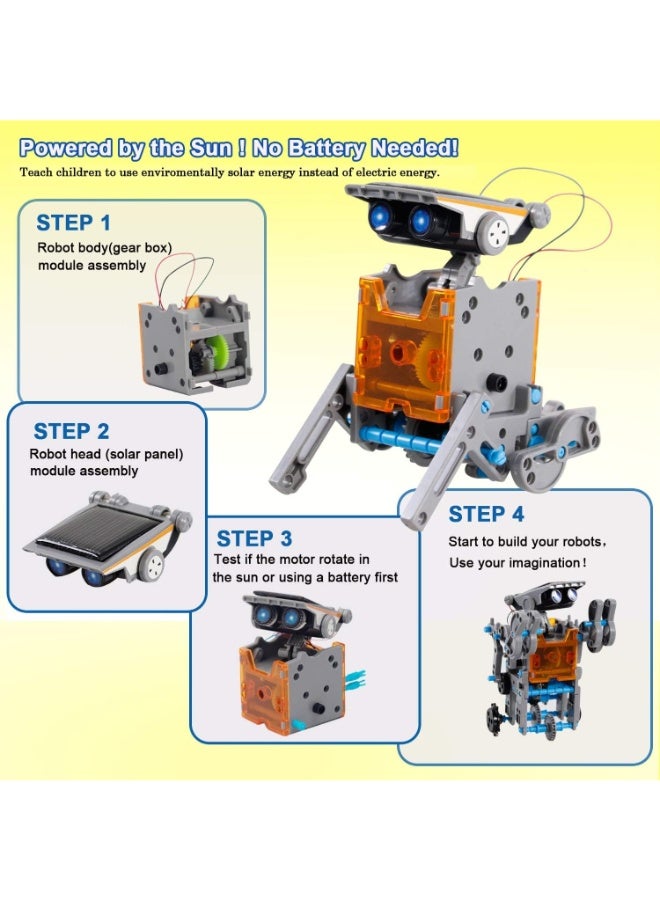 Powered by the Sun ! No Battery Needed!
Teach children to use enviromentally solar energy instead of electric energy.

STEP 1
Robot body(gear box) module assembly

STEP 2
Robot head (solar panel) module assembly

STEP 3
Test if the motor rotate in the sun or using a battery first

STEP 4
Start to build your robots,
Use your imagination!