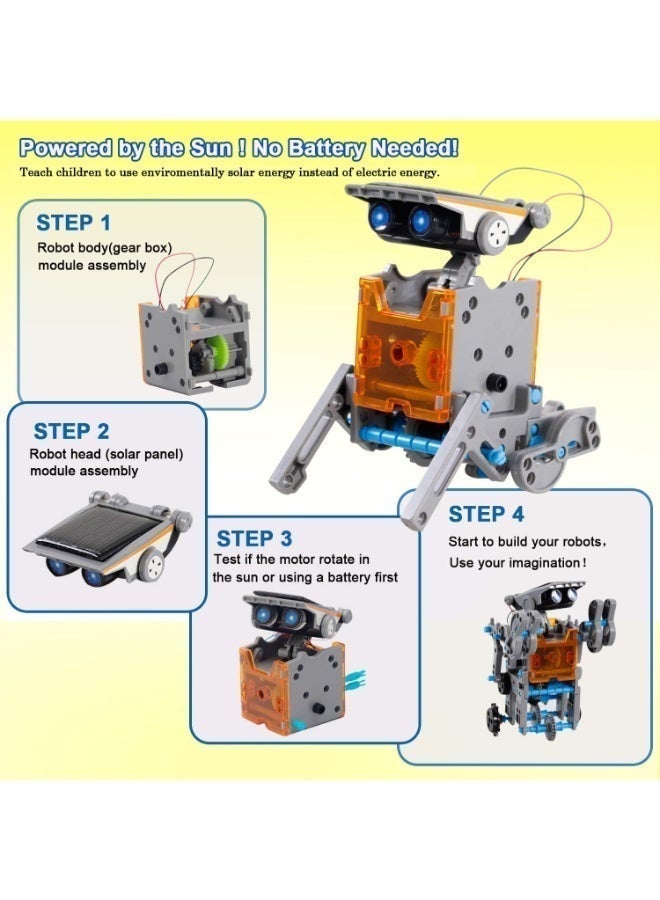 Powered by the Sun ! No Battery Needed!
Teach children to use enviromentally solar energy instead of electric energy.

STEP 1
Robot body(gear box) module assembly

STEP 2
Robot head (solar panel) module assembly

STEP 3
Test if the motor rotate in the sun or using a battery first

STEP 4
Start to build your robots, Use your imagination!