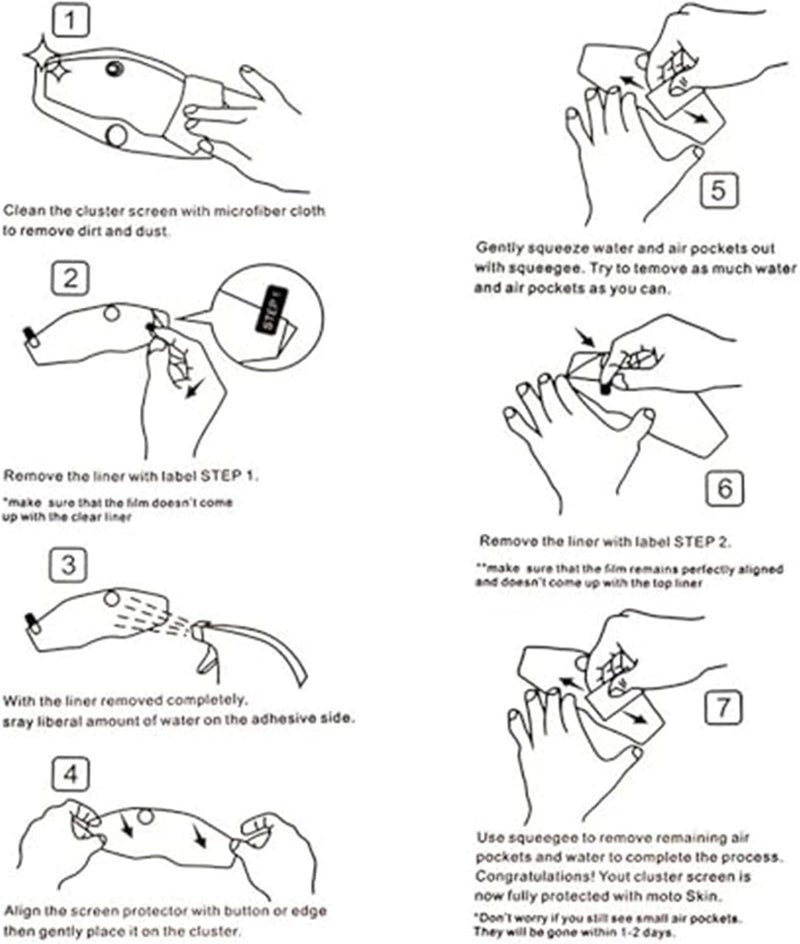 1

Clean the cluster screen with microfiber cloth to remove dirt and dust.

2

STEP 1

Remove the liner with label STEP 1.

*make sure that the film doesn't come up with the clear liner

3

With the liner removed completely, sray liberal amount of water on the adhesive side.

4

Align the screen protector with button or edge then gently place it on the cluster.

5

Gently squeeze water and air pockets out with squeegee. Try to temove as much water and air pockets as you can.

6

Remove the liner with label STEP 2.

**make sure that the film remains perfectly aligned and doesn't come up with the top liner

7

Use squeegee to remove remaining air pockets and water to complete the process. Congratulations! Yout cluster screen is now fully protected with moto Skin.

*Don't worry if you still see small air pockets. They will be gone within 1-2 days.