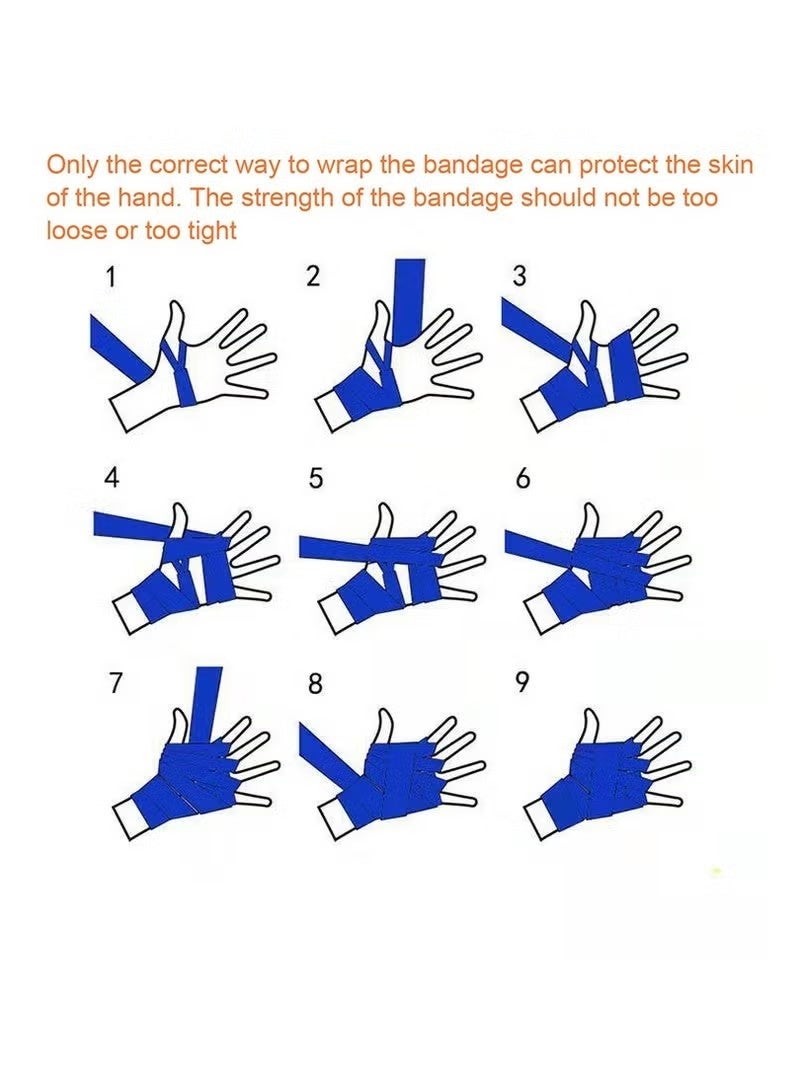 Only the correct way to wrap the bandage can protect the skin of the hand. The strength of the bandage should not be too loose or too tight

1

2

3

4

5

6

7

8

9