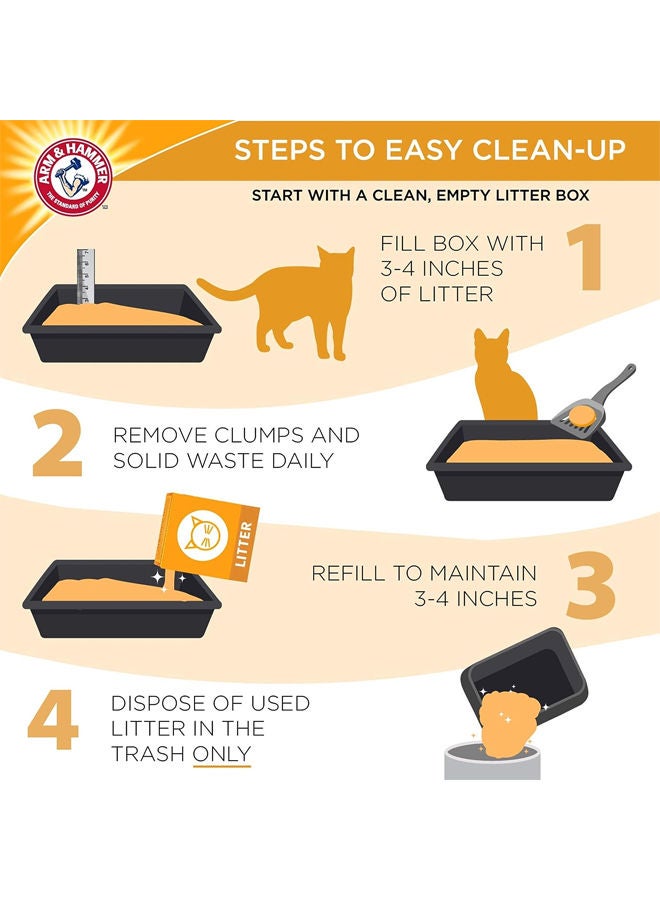 ARM & HAMMER
THE STANDARD OF PURITY

STEPS TO EASY CLEAN-UP

START WITH A CLEAN, EMPTY LITTER BOX

FILL BOX WITH 3-4 INCHES OF LITTER 1

2 REMOVE CLUMPS AND SOLID WASTE DAILY

LITTER

REFILL TO MAINTAIN 3-4 INCHES 3

4 DISPOSE OF USED LITTER IN THE TRASH ONLY