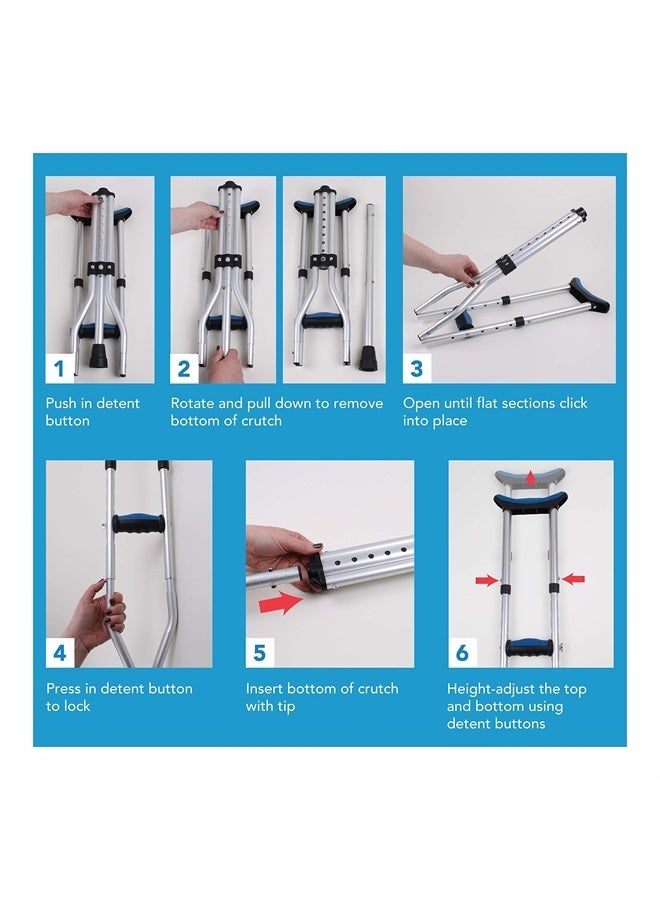 1

Push in detent button

2

Rotate and pull down to remove bottom of crutch

3

Open until flat sections click into place

4

Press in detent button to lock

5

Insert bottom of crutch with tip

6

Height-adjust the top and bottom using detent buttons