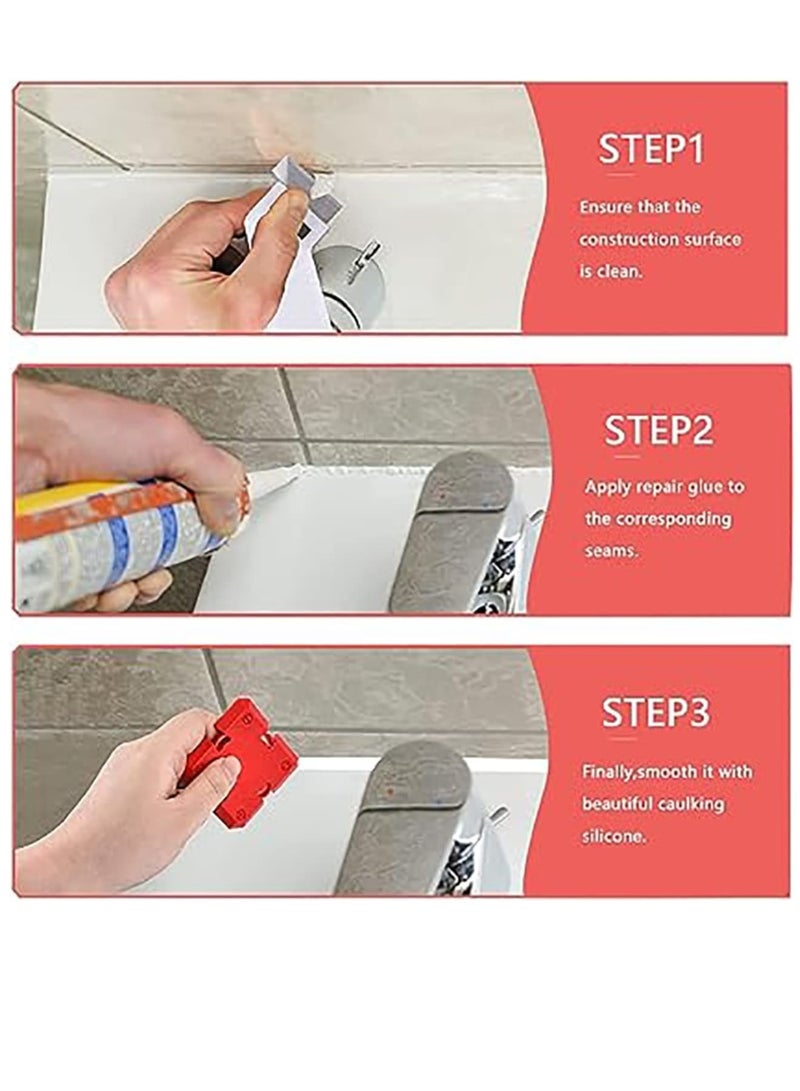 STEP1

Ensure that the construction surface is clean.

STEP2

Apply repair glue to the corresponding seams.

STEP3

Finally,smooth it with beautiful caulking silicone.