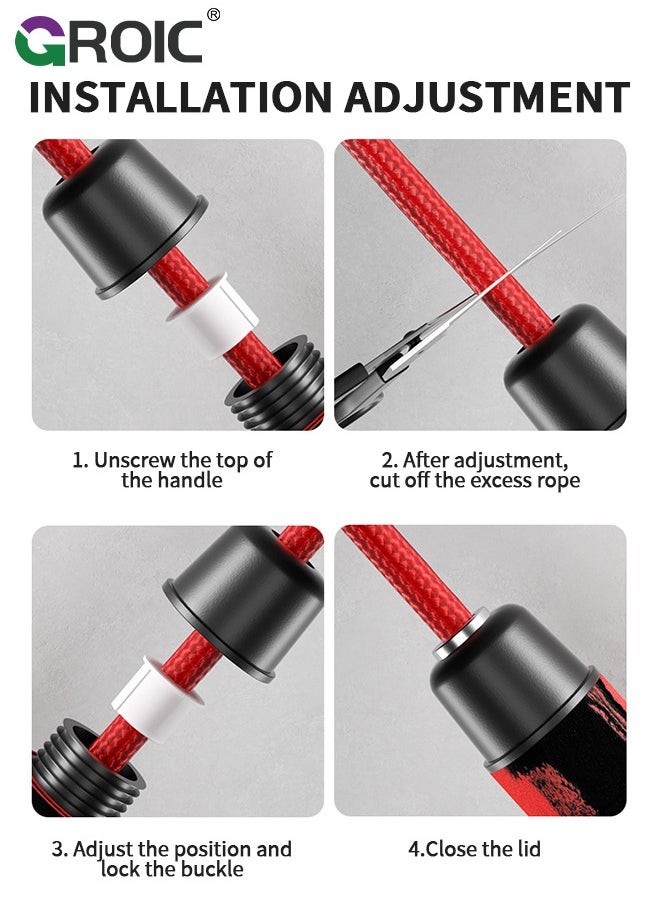 GROIC®

INSTALLATION ADJUSTMENT

1. Unscrew the top of the handle

2. After adjustment, cut off the excess rope

3. Adjust the position and lock the buckle

4.Close the lid