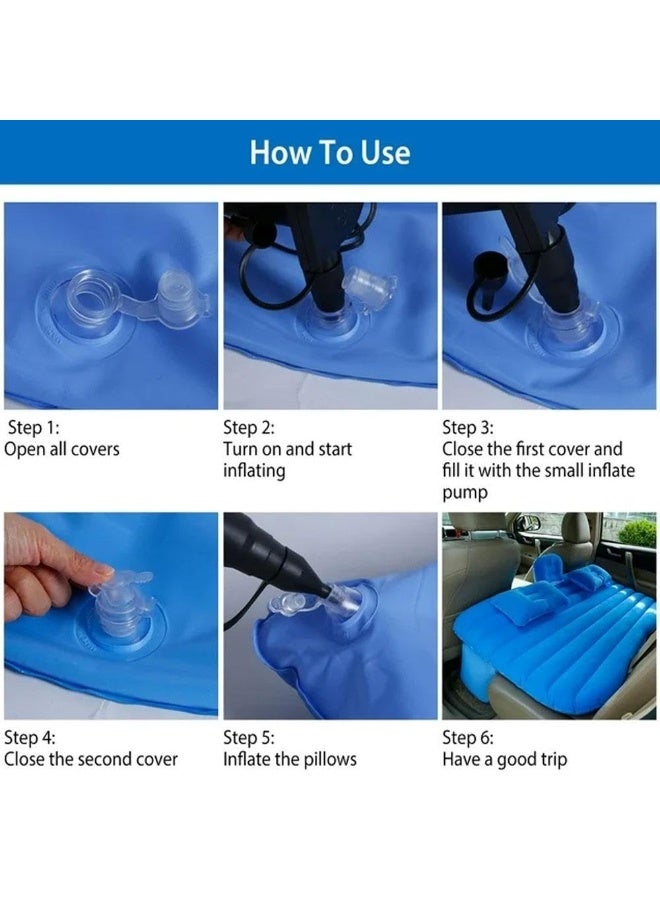 How To Use

Step 1:
Open all covers

Step 2:
Turn on and start inflating

Step 3:
Close the first cover and fill it with the small inflate pump

Step 4:
Close the second cover

Step 5:
Inflate the pillows

Step 6:
Have a good trip