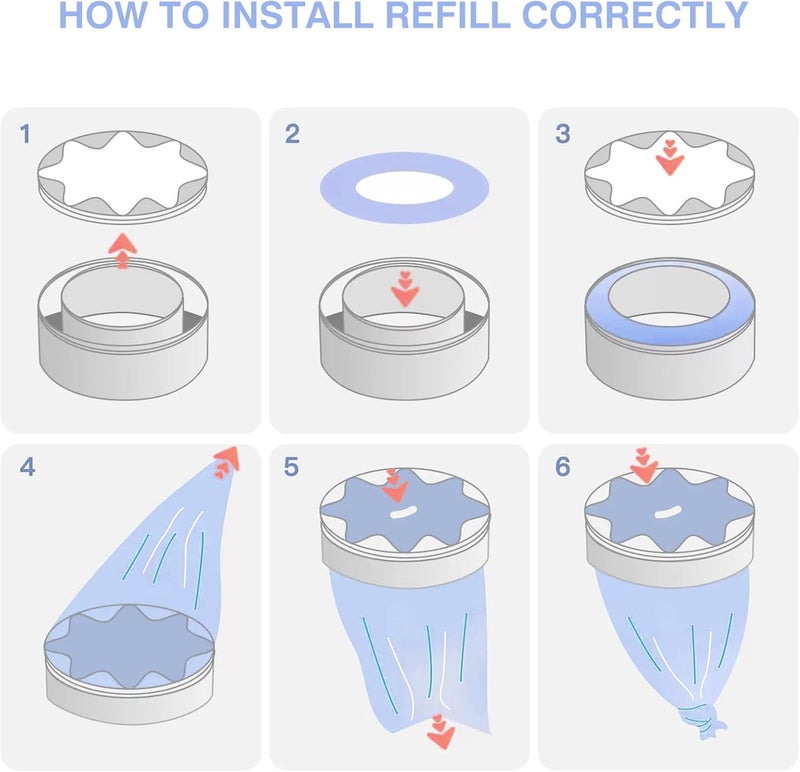 HOW TO INSTALL REFILL CORRECTLY

1

2

3

4

5

6