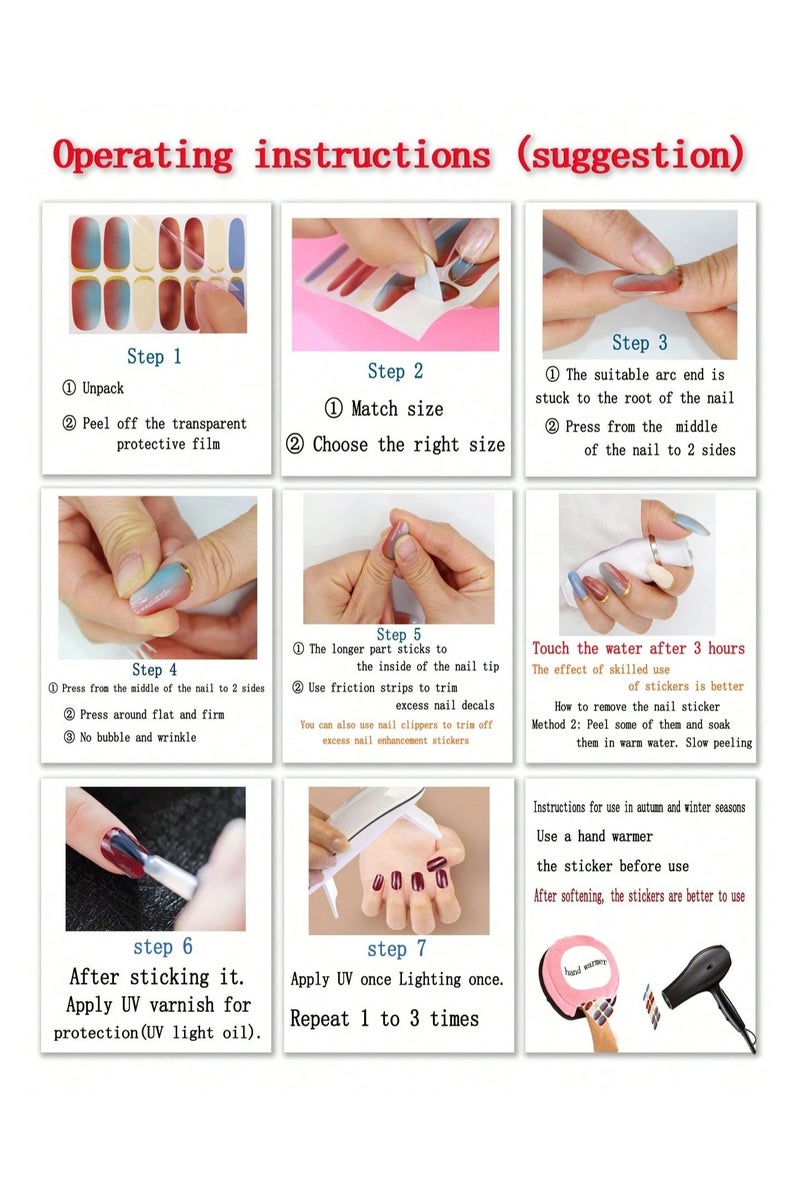 Operating instructions (suggestion)

Step 1
① Unpack
② Peel off the transparent protective film

Step 2
① Match size
② Choose the right size

Step 3
① The suitable arc end is stuck to the root of the nail
② Press from the middle of the nail to 2 sides

Step 4
① Press from the middle of the nail to 2 sides
② Press around flat and firm
③ No bubble and wrinkle

Step 5
① The longer part sticks to the inside of the nail tip
② Use friction strips to trim excess nail decals
You can also use nail clippers to trim off excess nail enhancement stickers

Touch the water after 3 hours
The effect of skilled use of stickers is better
How to remove the nail sticker
Method 2: Peel some of them and soak them in warm water. Slow peeling

step 6
After sticking it. Apply UV varnish for protection(UV light oil).

step 7
Apply UV once Lighting once.
Repeat 1 to 3 times

Instructions for use in autumn and winter seasons
Use a hand warmer
the sticker before use
After softening, the stickers are better to use
hand warmer