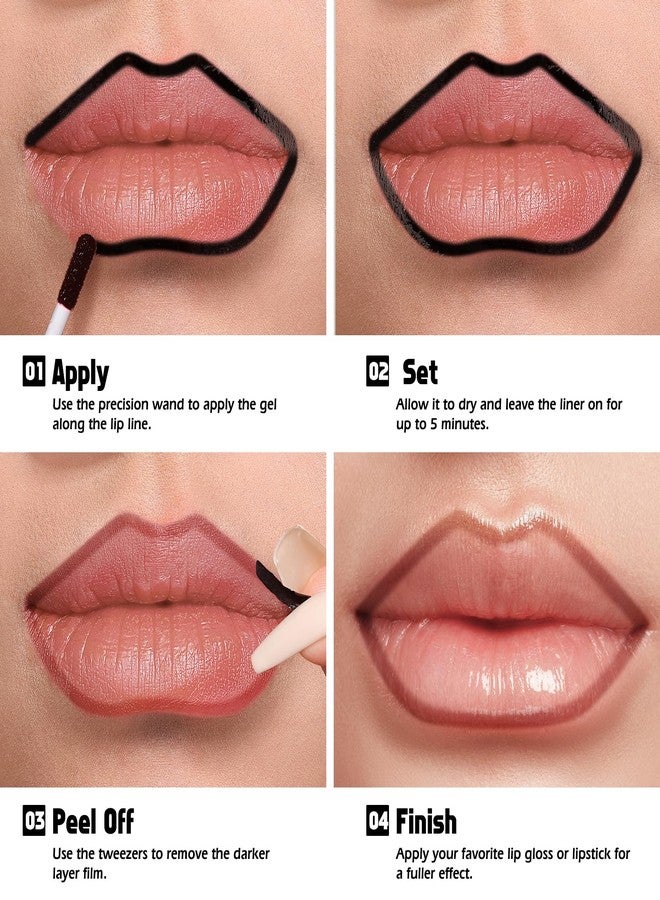 01 Apply
Use the precision wand to apply the gel along the lip line.

02 Set
Allow it to dry and leave the liner on for up to 5 minutes.

03 Peel Off
Use the tweezers to remove the darker layer film.

04 Finish
Apply your favorite lip gloss or lipstick for a fuller effect.