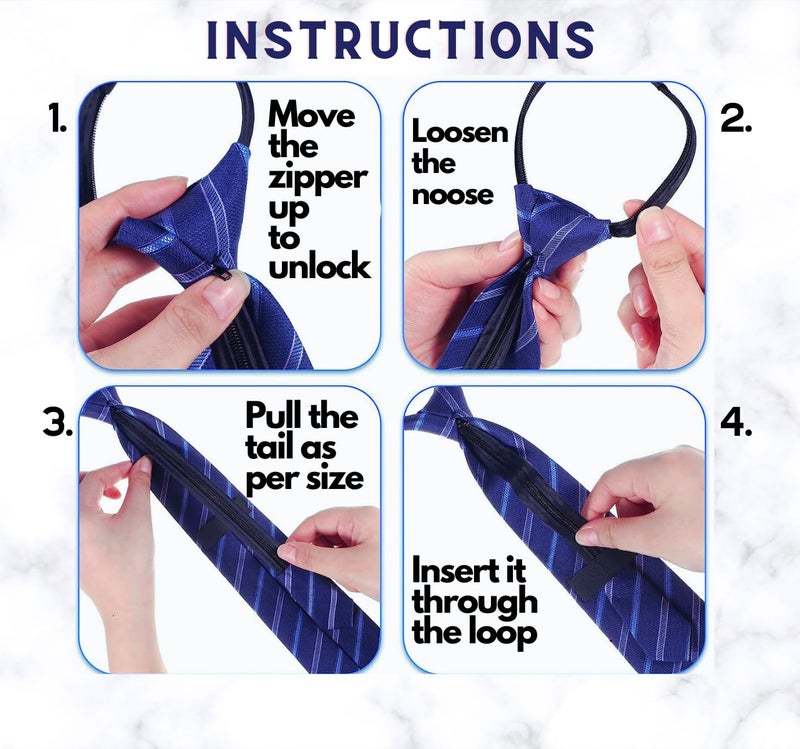 INSTRUCTIONS

1. Move the zipper up to unlock

2. Loosen the noose

3. Pull the tail as per size

4. Insert it through the loop