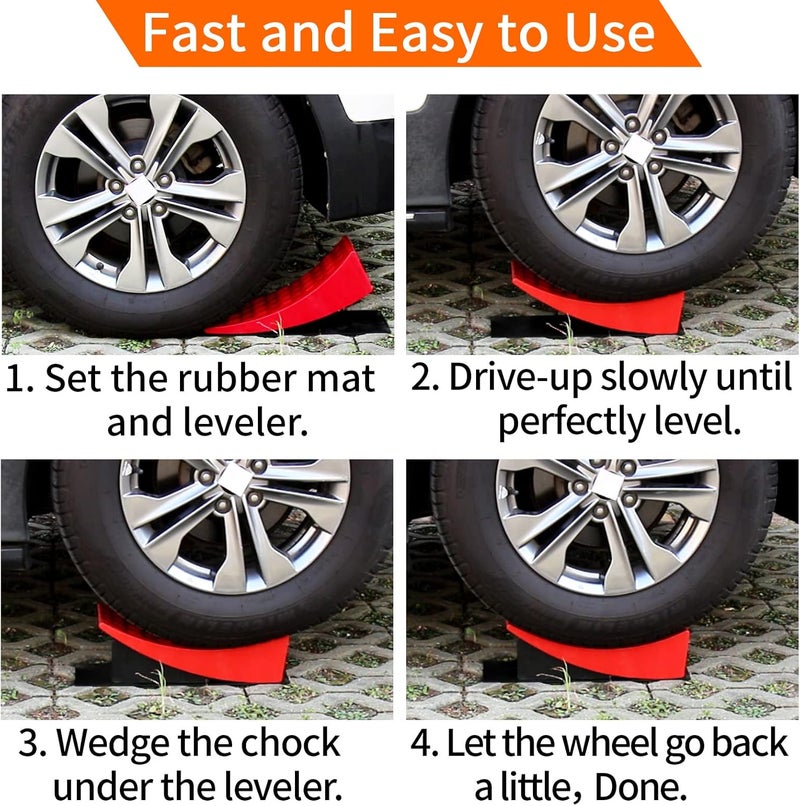 Fast and Easy to Use

1. Set the rubber mat and leveler.

2. Drive-up slowly until perfectly level.

3. Wedge the chock under the leveler.

4. Let the wheel go back a little, Done.