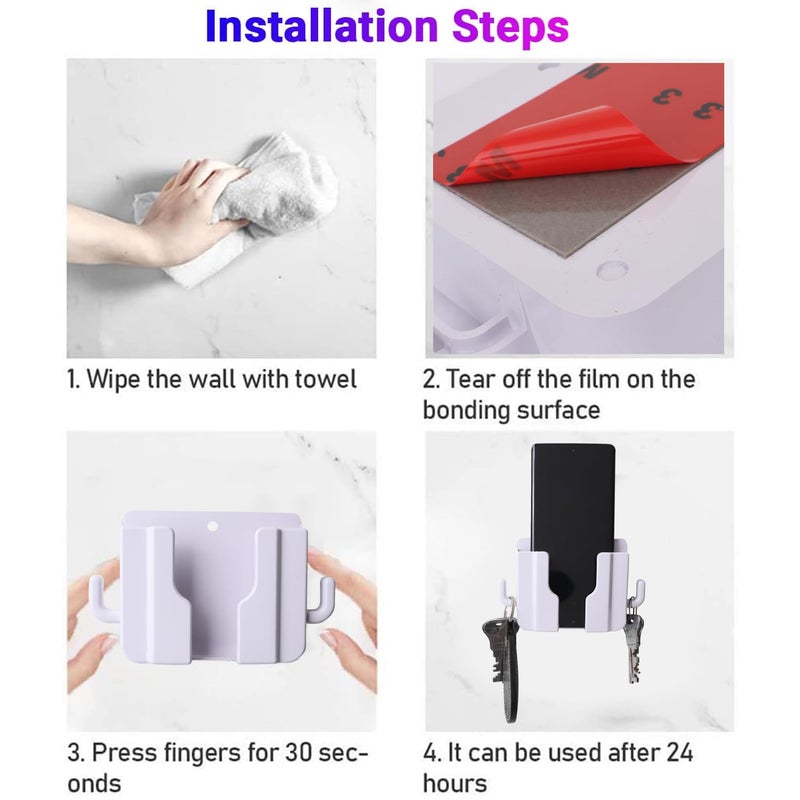 Installation Steps

1. Wipe the wall with towel

2. Tear off the film on the bonding surface

3. Press fingers for 30 seconds

4. It can be used after 24 hours