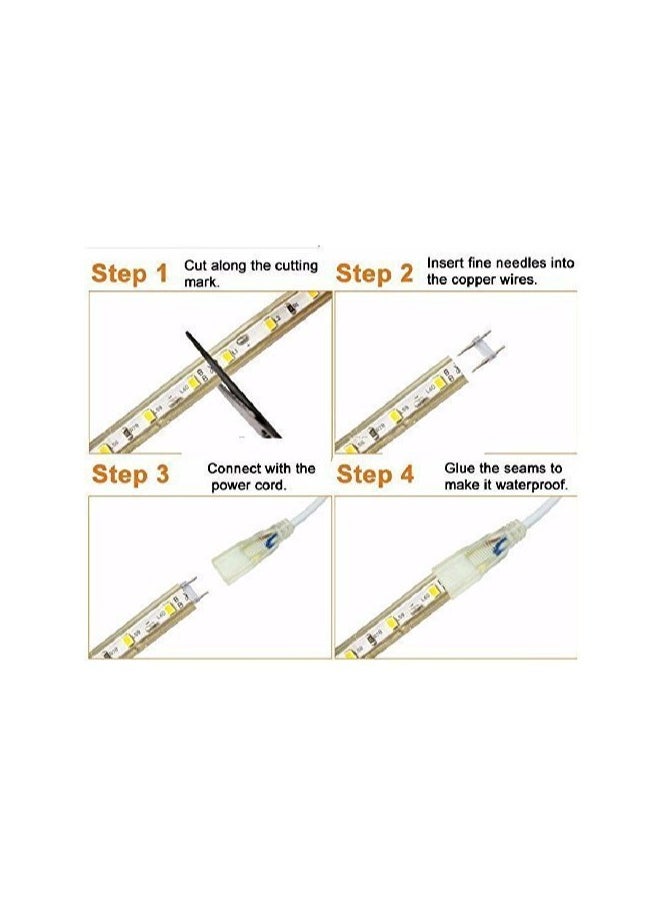 Step 1 Cut along the cutting mark.

Step 2 Insert fine needles into the copper wires.

Step 3 Connect with the power cord.

Step 4 Glue the seams to make it waterproof.