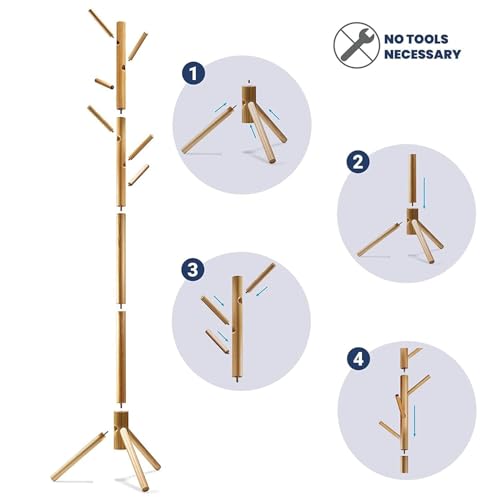 NO TOOLS NECESSARY

1

2

3

4