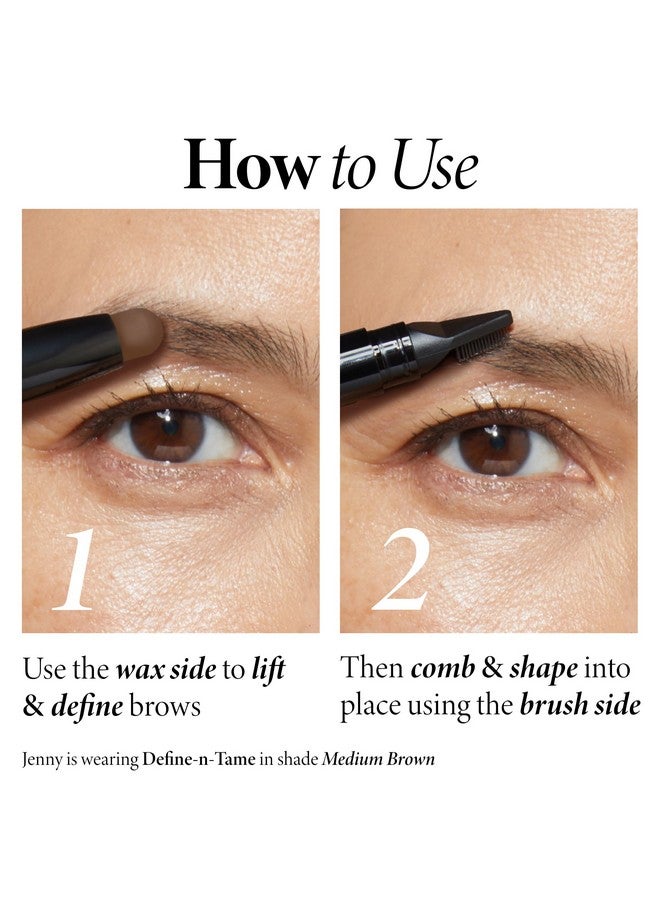 How to Use

1

Use the wax side to lift & define brows

2

Then comb & shape into place using the brush side

Jenny is wearing Define-n-Tame in shade Medium Brown