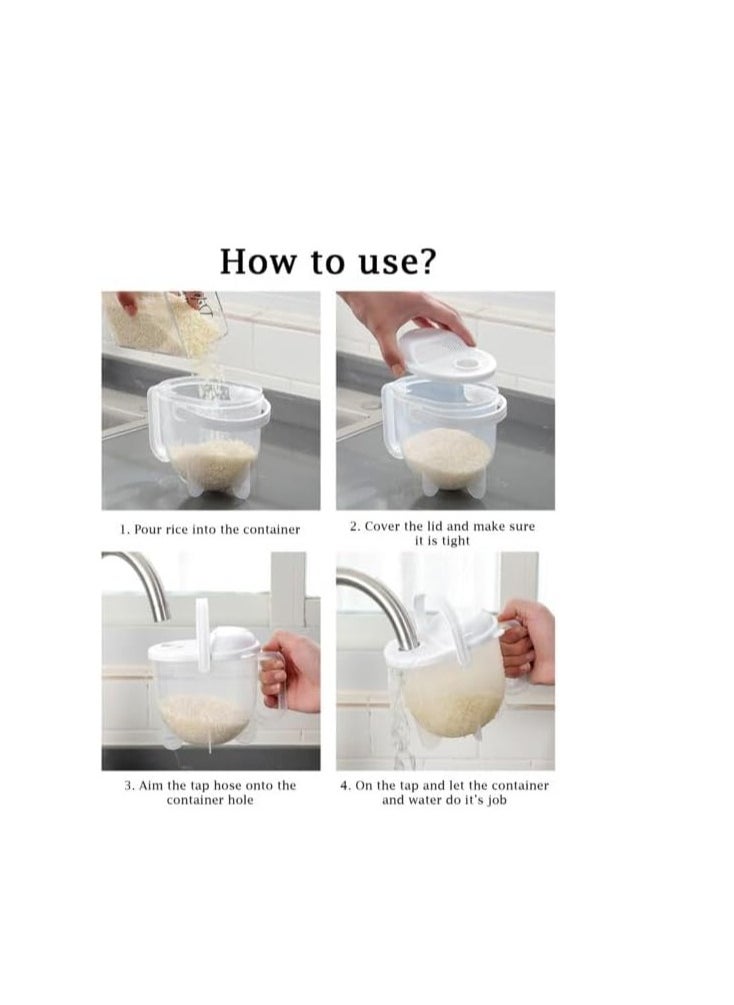 How to use?

1. Pour rice into the container

2. Cover the lid and make sure it is tight

3. Aim the tap hose onto the container hole

4. On the tap and let the container and water do it's job