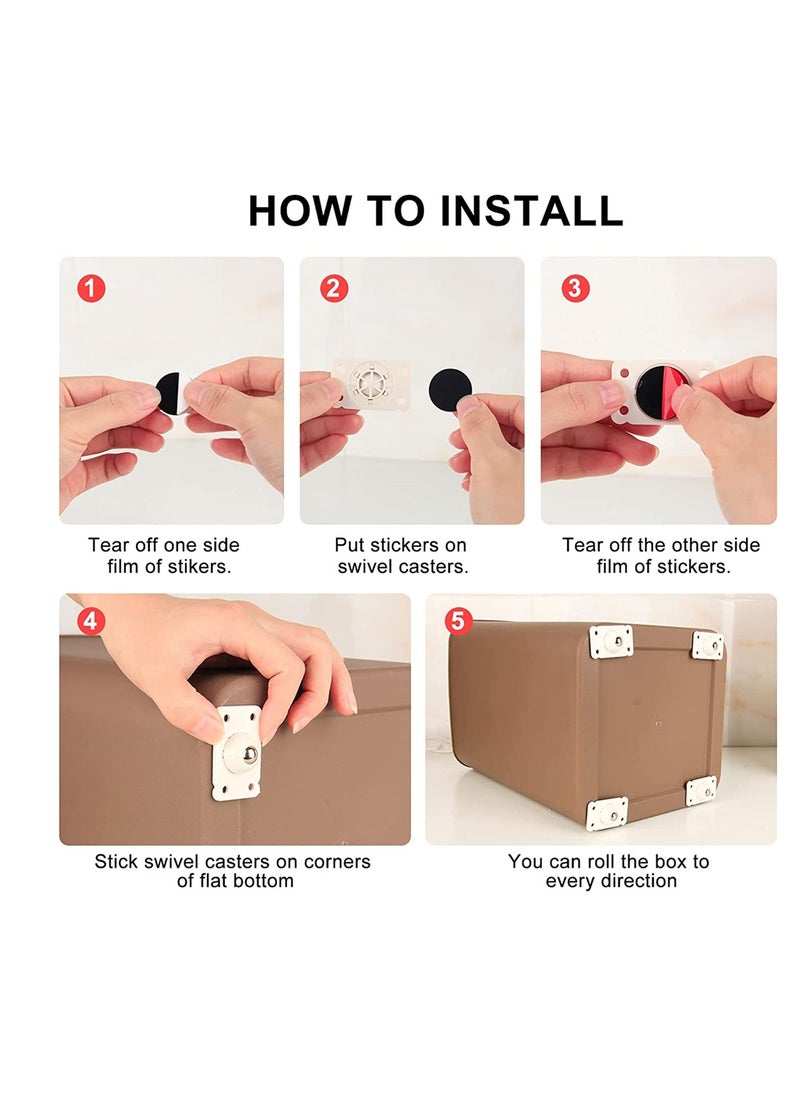 HOW TO INSTALL

1

Tear off one side film of stikers.

2

Put stickers on swivel casters.

3

Tear off the other side film of stickers.

4

Stick swivel casters on corners of flat bottom

5

You can roll the box to every direction