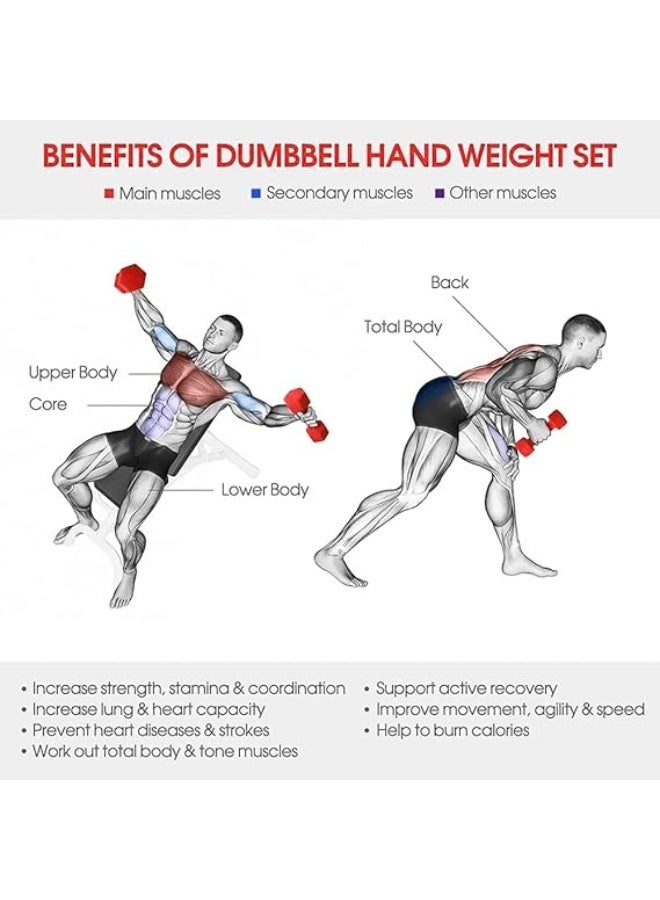 BENEFITS OF DUMBBELL HAND WEIGHT SET

■ Main muscles ■ Secondary muscles ■ Other muscles

Upper Body
Core
Lower Body

Back
Total Body

• Increase strength, stamina & coordination
• Increase lung & heart capacity
• Prevent heart diseases & strokes
• Work out total body & tone muscles

• Support active recovery
• Improve movement, agility & speed
• Help to burn calories