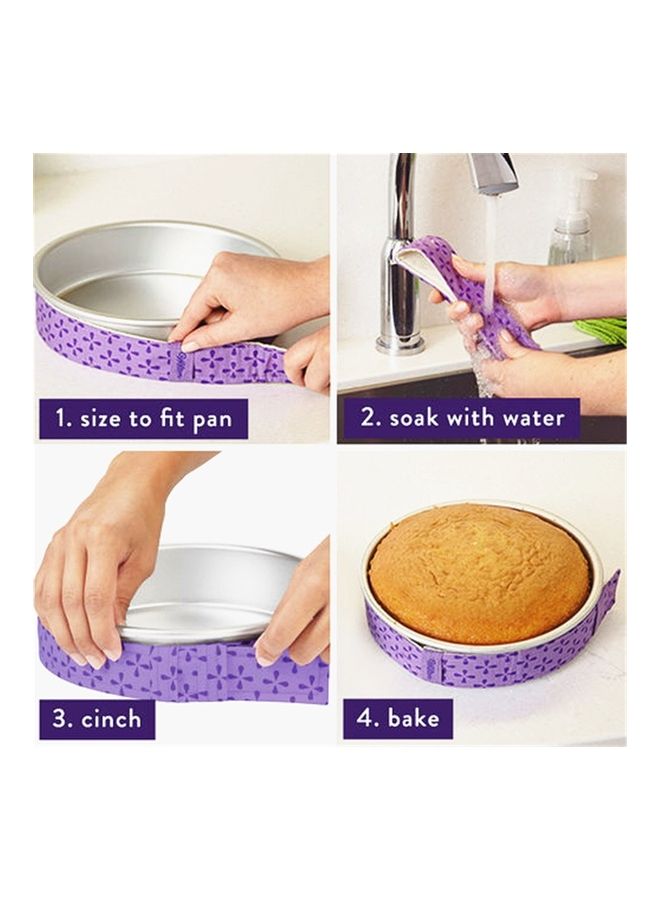 1. size to fit pan

2. soak with water

3. cinch

4. bake