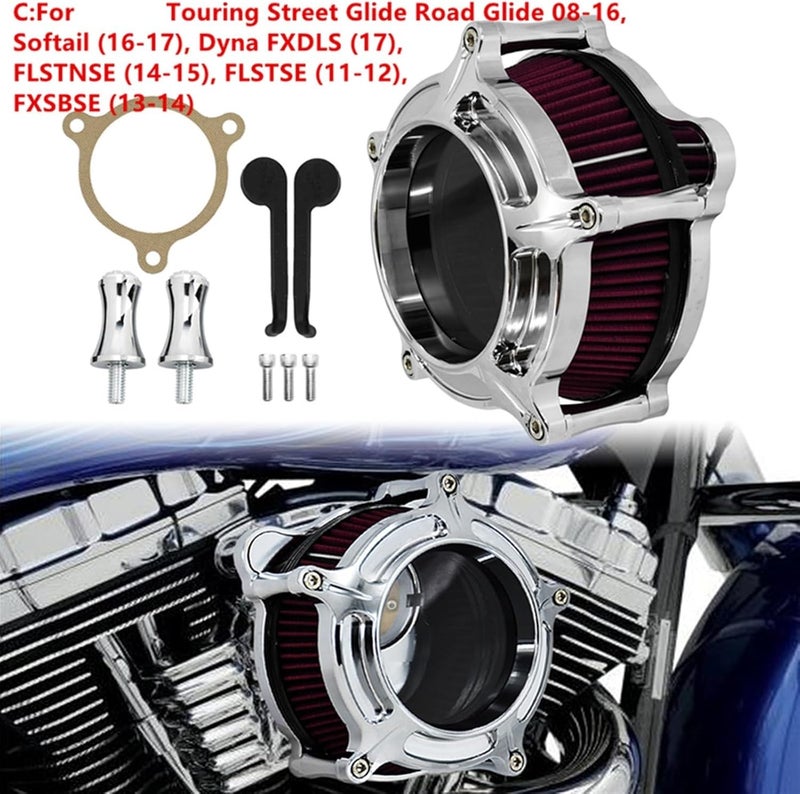 C:For Touring Street Glide Road Glide 08-16, Softail (16-17), Dyna FXDLS (17), FLSTNSE (14-15), FLSTSE (11-12), FXSBSE (13-14)