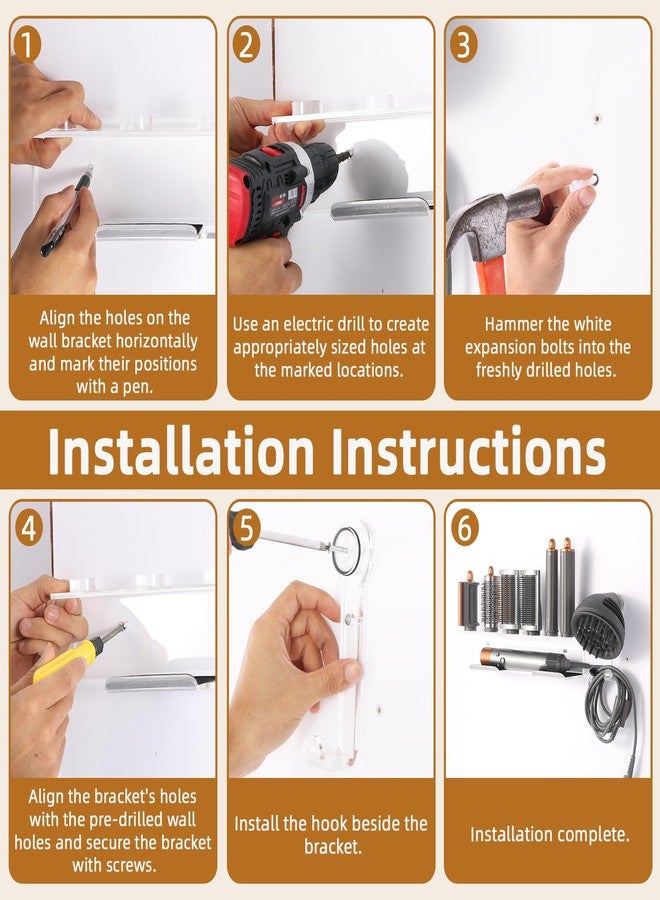 1

Align the holes on the wall bracket horizontally and mark their positions with a pen.

2

Use an electric drill to create appropriately sized holes at the marked locations.

3

Hammer the white expansion bolts into the freshly drilled holes.

Installation Instructions

4

Align the bracket's holes with the pre-drilled wall holes and secure the bracket with screws.

5

Install the hook beside the bracket.

6

Installation complete.