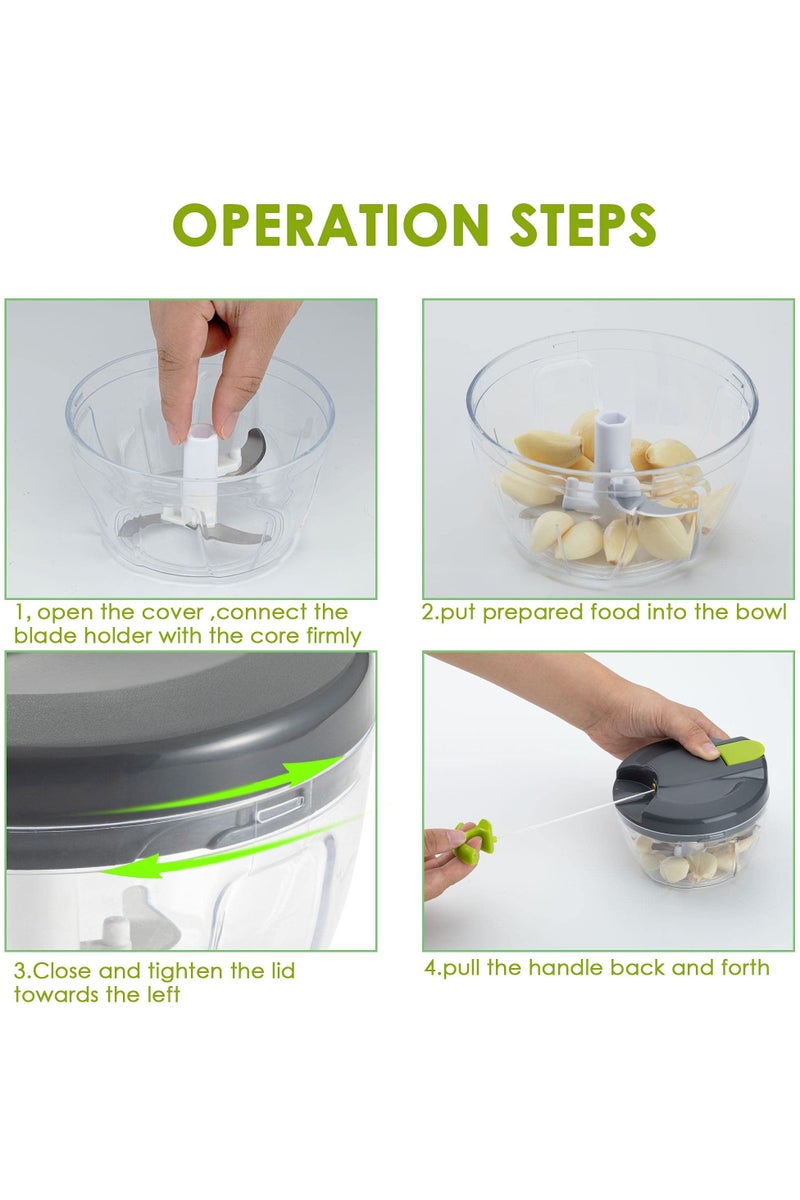 OPERATION STEPS

1, open the cover ,connect the blade holder with the core firmly

2.put prepared food into the bowl

3.Close and tighten the lid towards the left

4.pull the handle back and forth