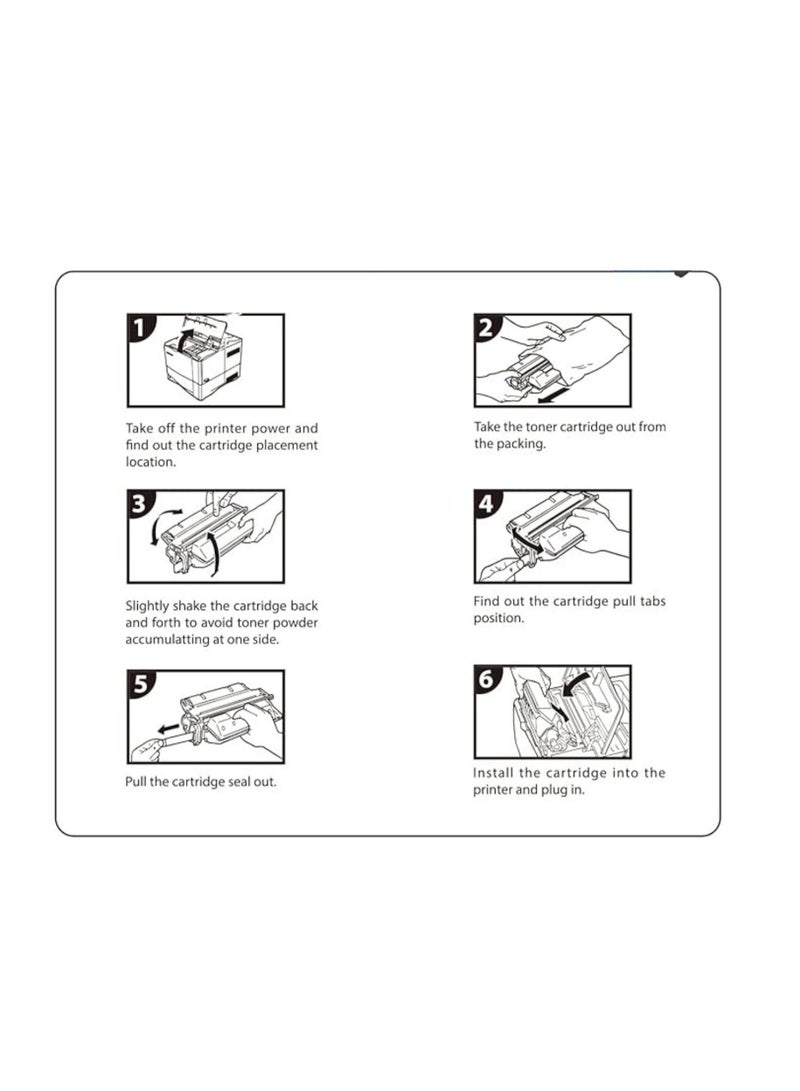 1

Take off the printer power and find out the cartridge placement location.

2

Take the toner cartridge out from the packing.

3

Slightly shake the cartridge back and forth to avoid toner powder accumulatting at one side.

4

Find out the cartridge pull tabs position.

5

Pull the cartridge seal out.

6

Install the cartridge into the printer and plug in.