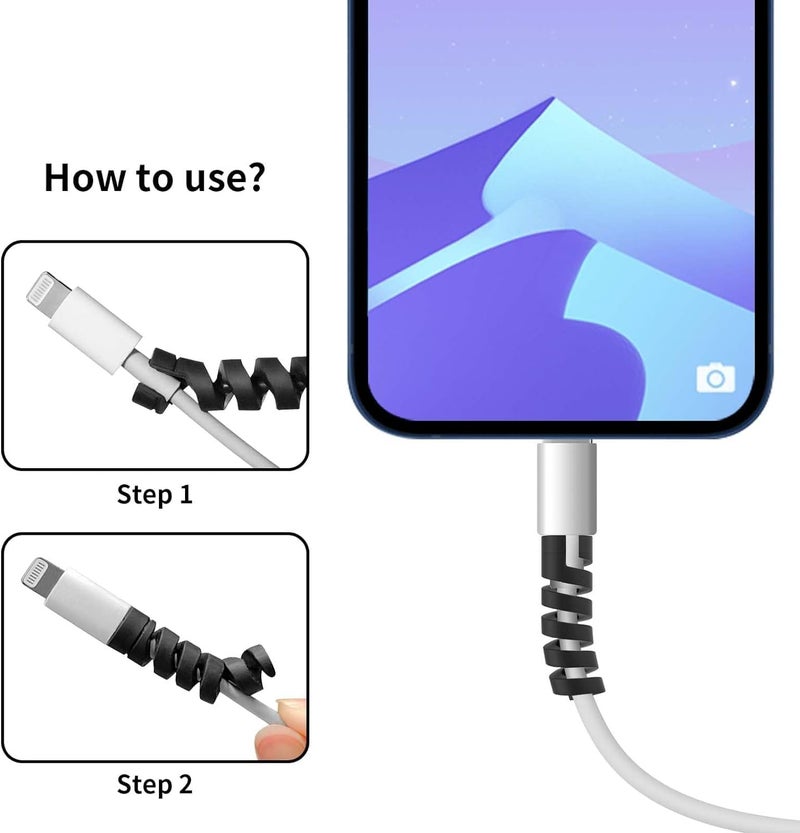 How to use?

Step 1

Step 2