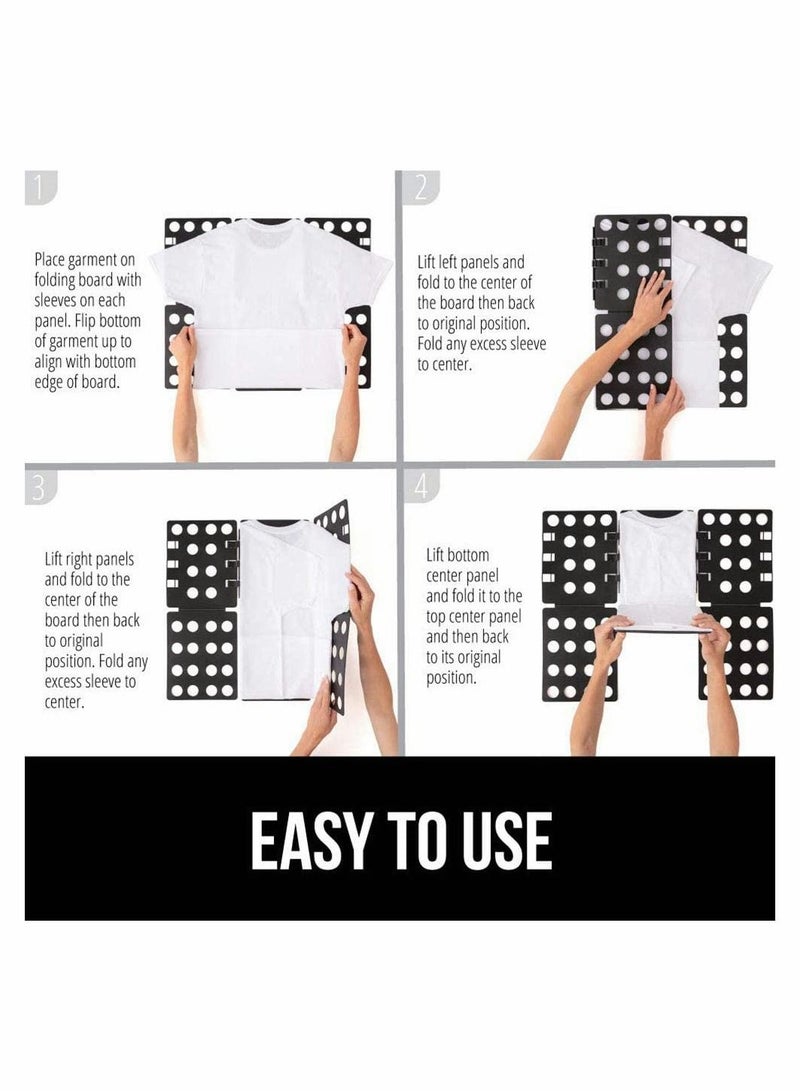 1

Place garment on folding board with sleeves on each panel. Flip bottom of garment up to align with bottom edge of board.

2

Lift left panels and fold to the center of the board then back to original position. Fold any excess sleeve to center.

3

Lift right panels and fold to the center of the board then back to original position. Fold any excess sleeve to center.

4

Lift bottom center panel and fold it to the top center panel and then back to its original position.

EASY TO USE