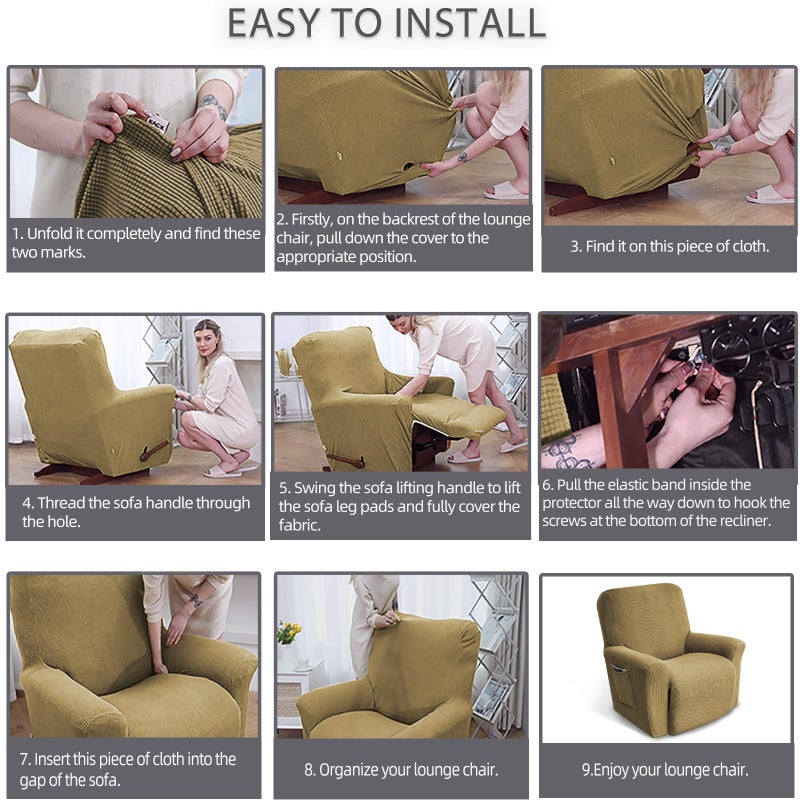 EASY TO INSTALL

BACK

1. Unfold it completely and find these two marks.

2. Firstly, on the backrest of the lounge chair, pull down the cover to the appropriate position.

3. Find it on this piece of cloth.

4. Thread the sofa handle through the hole.

5. Swing the sofa lifting handle to lift the sofa leg pads and fully cover the fabric.

6. Pull the elastic band inside the protector all the way down to hook the screws at the bottom of the recliner.

7. Insert this piece of cloth into the gap of the sofa.

8. Organize your lounge chair.

9.Enjoy your lounge chair.