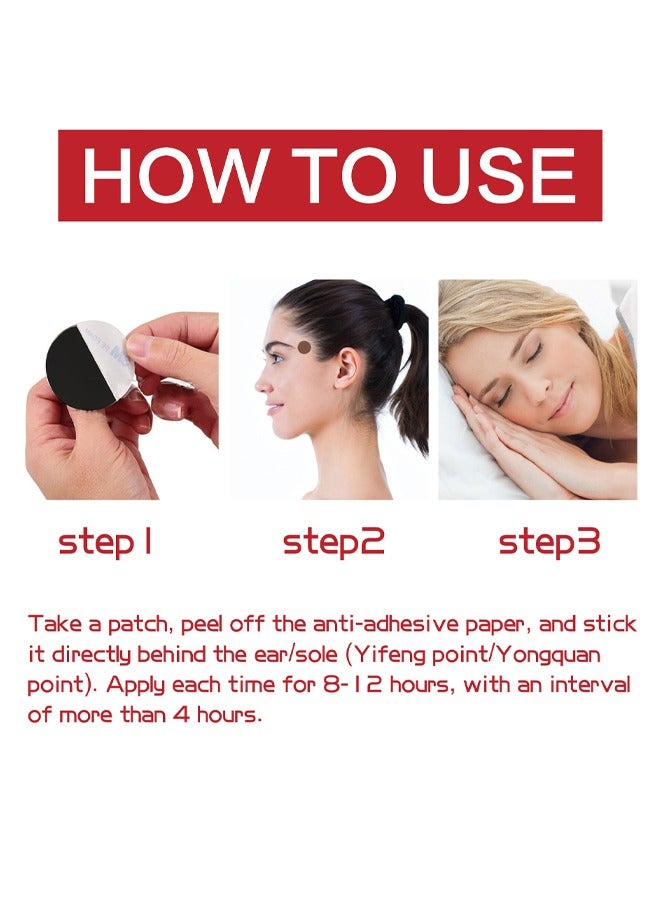 HOW TO USE

step1

step2

step3

Take a patch, peel off the anti-adhesive paper, and stick it directly behind the ear/sole (Yifeng point/Yongquan point). Apply each time for 8-12 hours, with an interval of more than 4 hours.