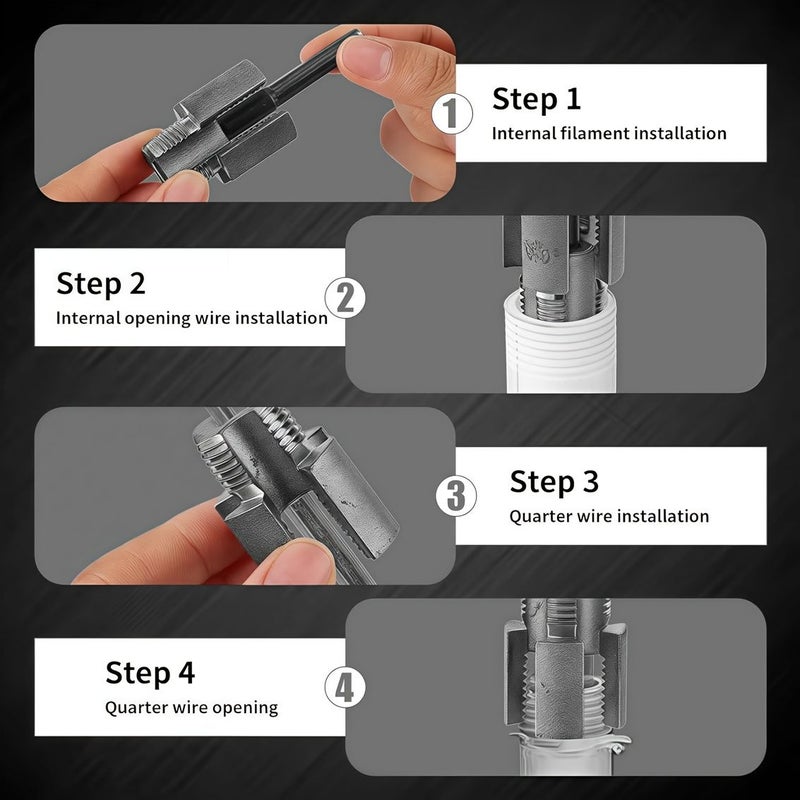 1
Step 1
Internal filament installation

Step 2
Internal opening wire installation
2

3
Step 3
Quarter wire installation

Step 4
Quarter wire opening
4