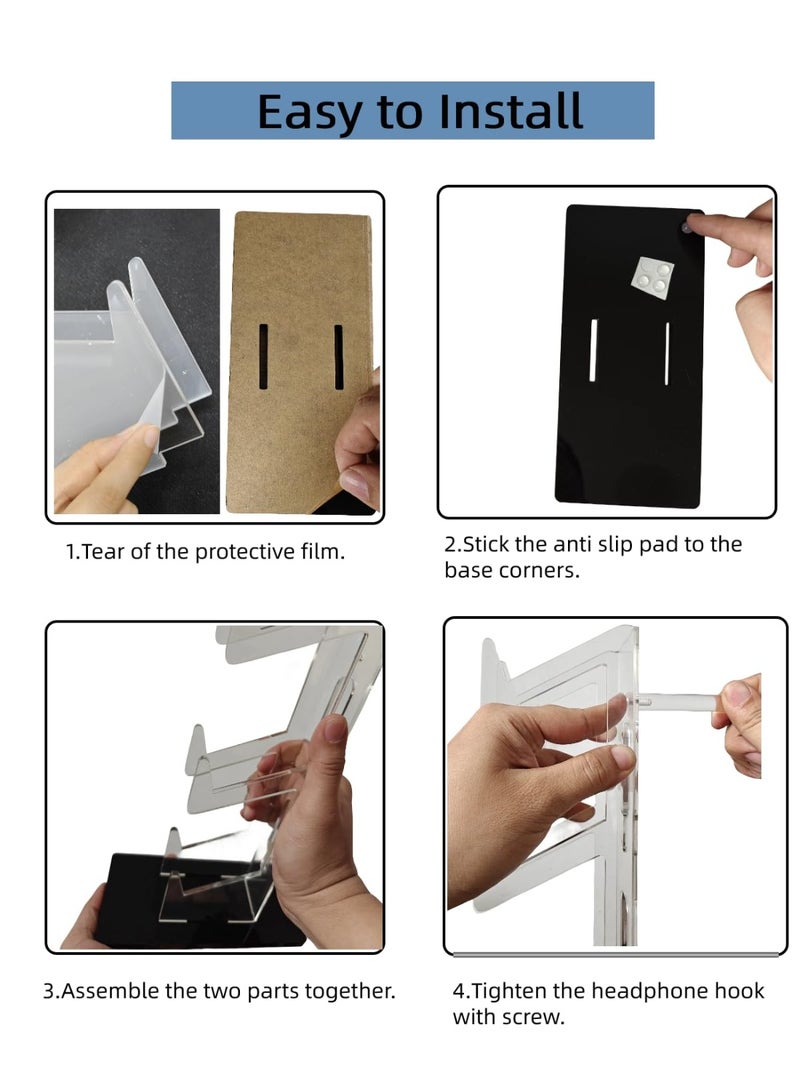 Easy to Install

1.Tear of the protective film.

2.Stick the anti slip pad to the base corners.

3.Assemble the two parts together.

4.Tighten the headphone hook with screw.